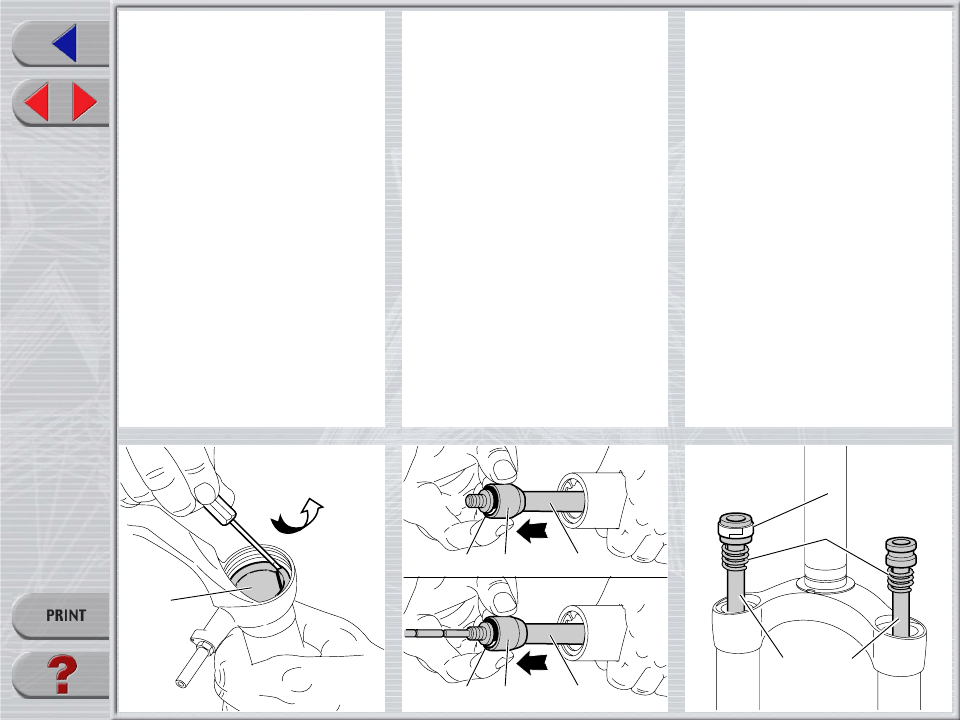 PRINT

?