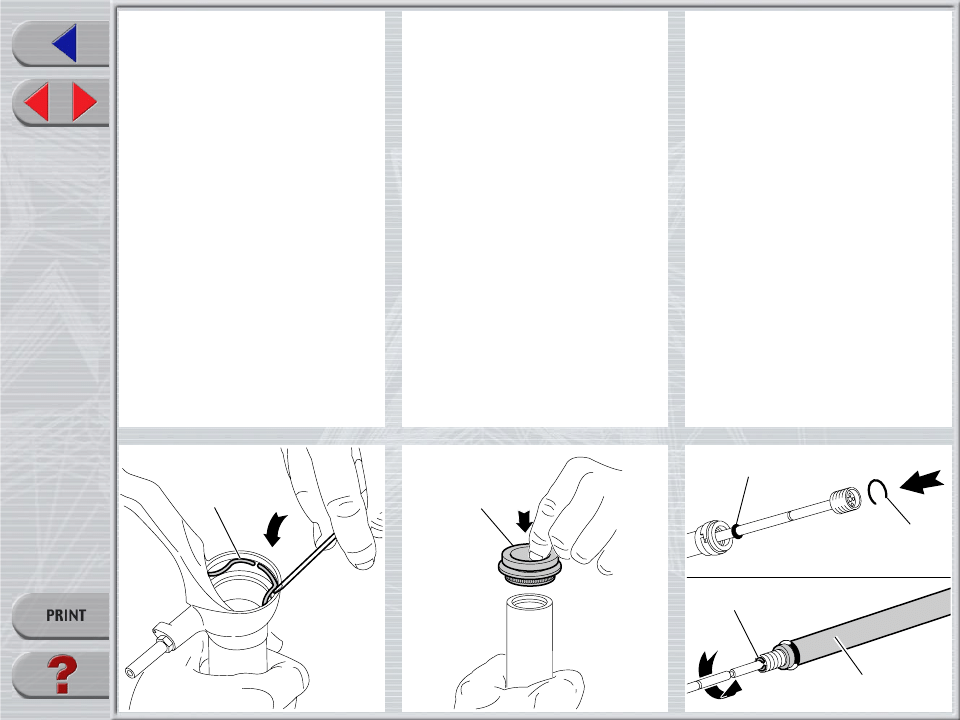 PRINT

?