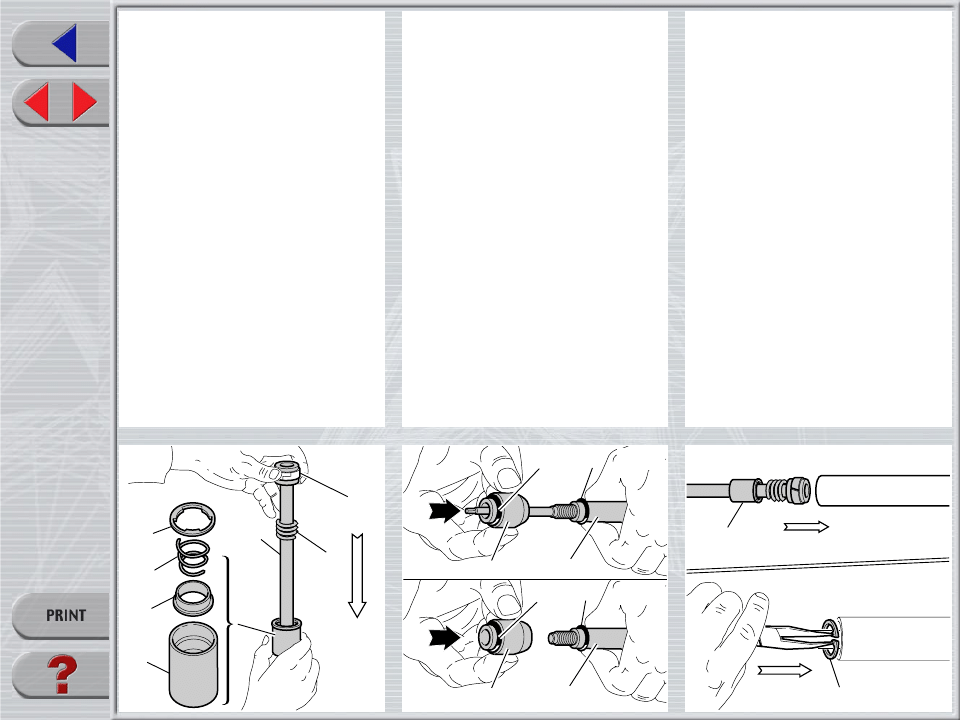 PRINT

?