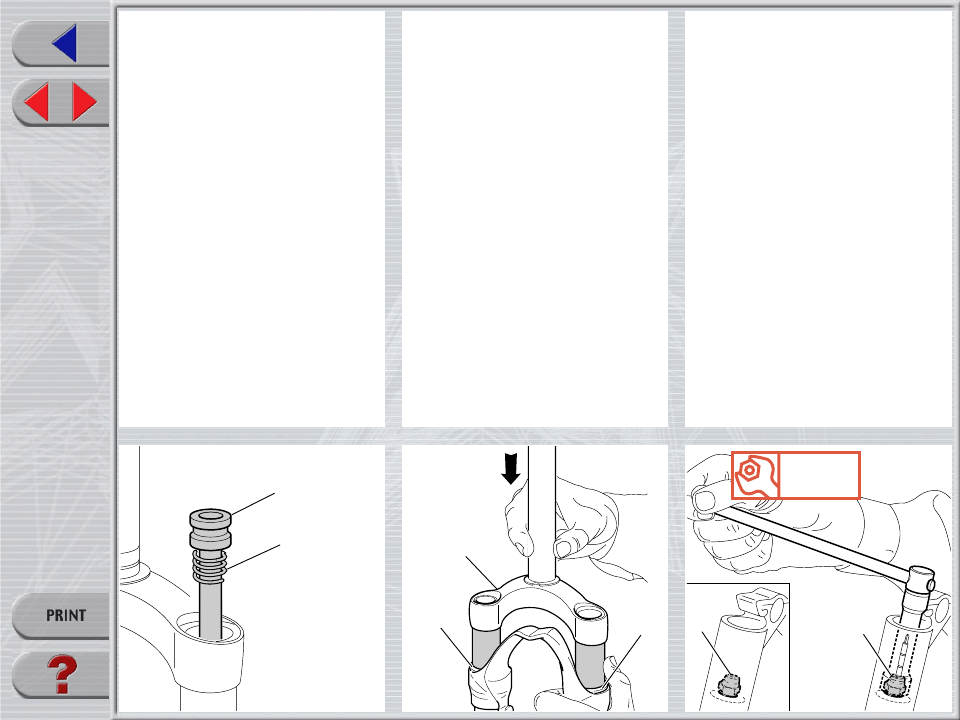 PRINT

?