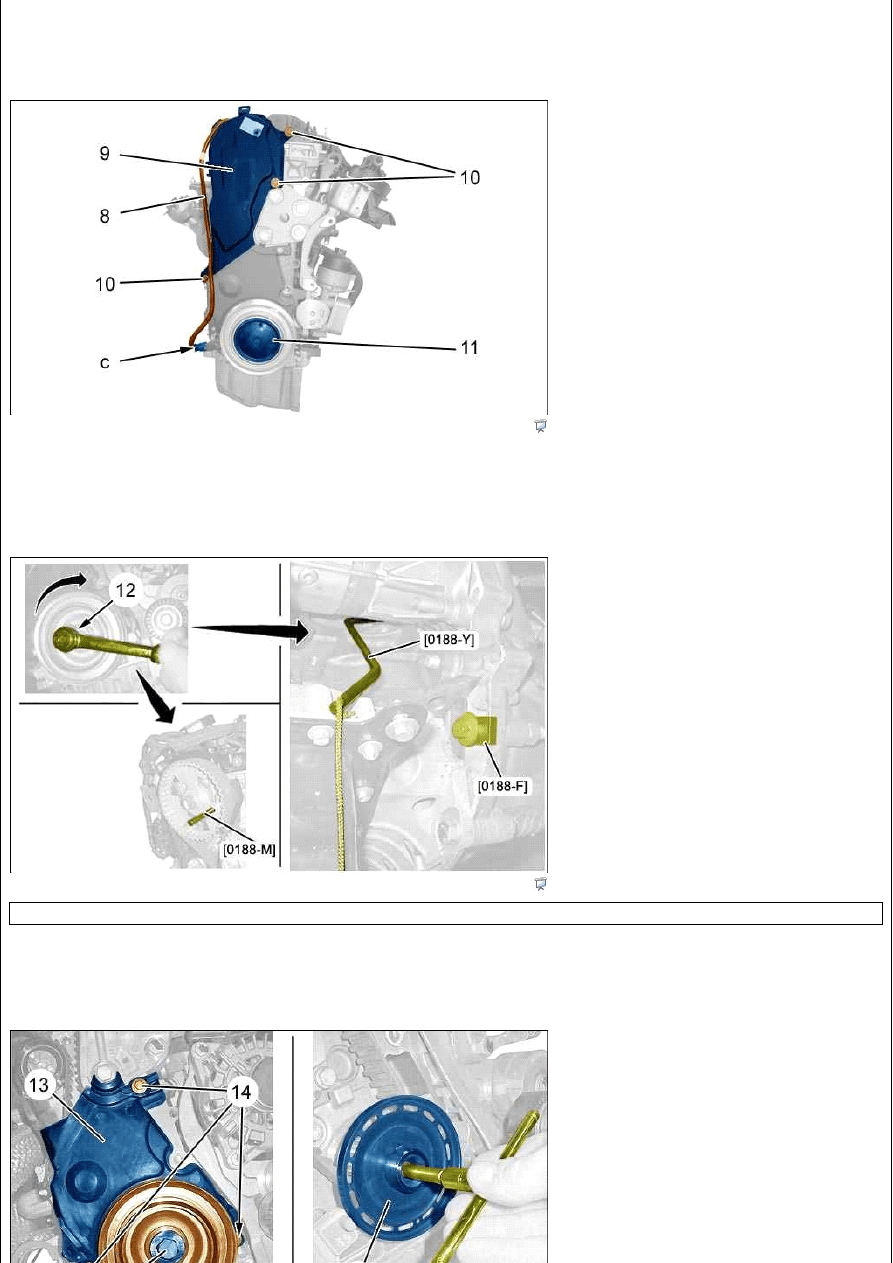 9
10
8
10
c
11

12
[0188-Y]
[0188-F]
[0188-M]

13
14