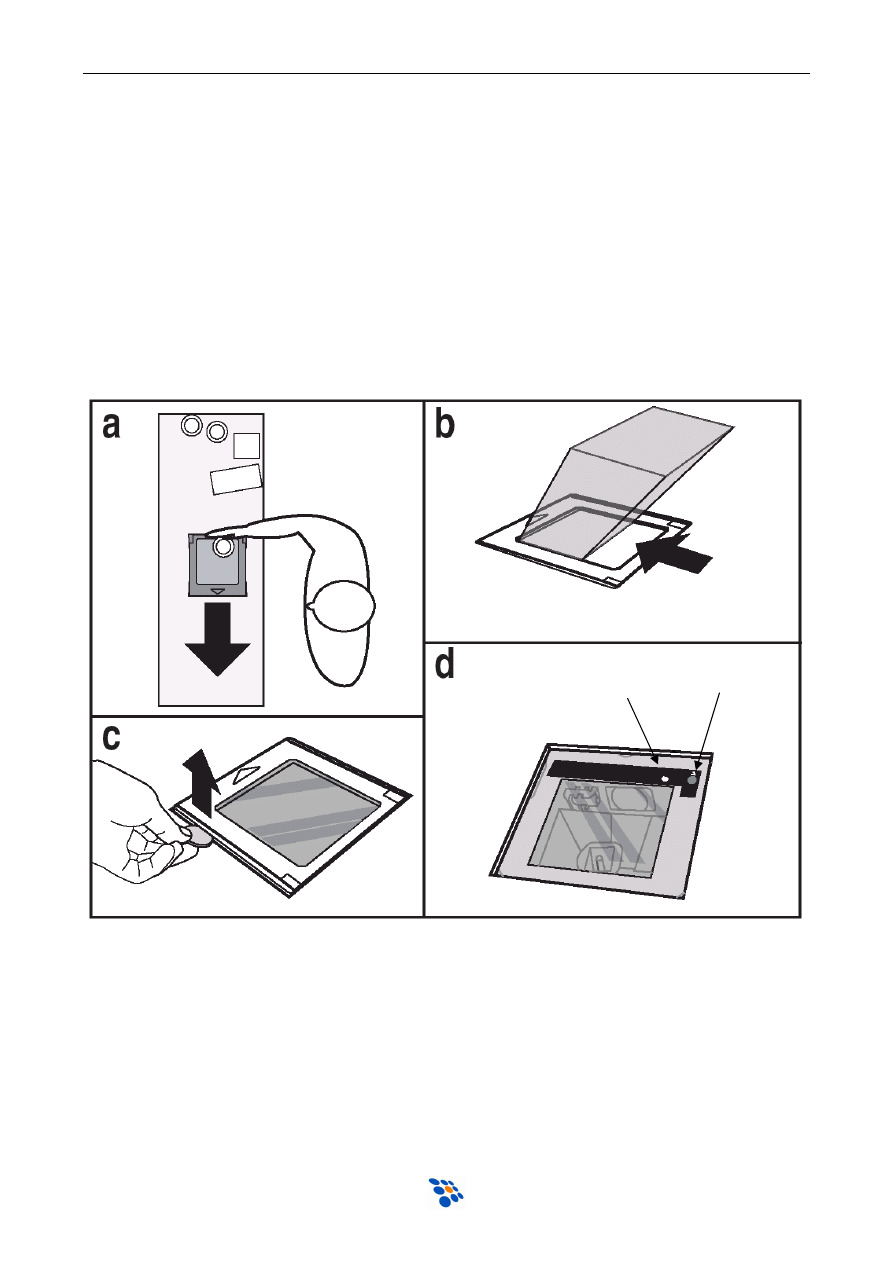 a

b

c

d