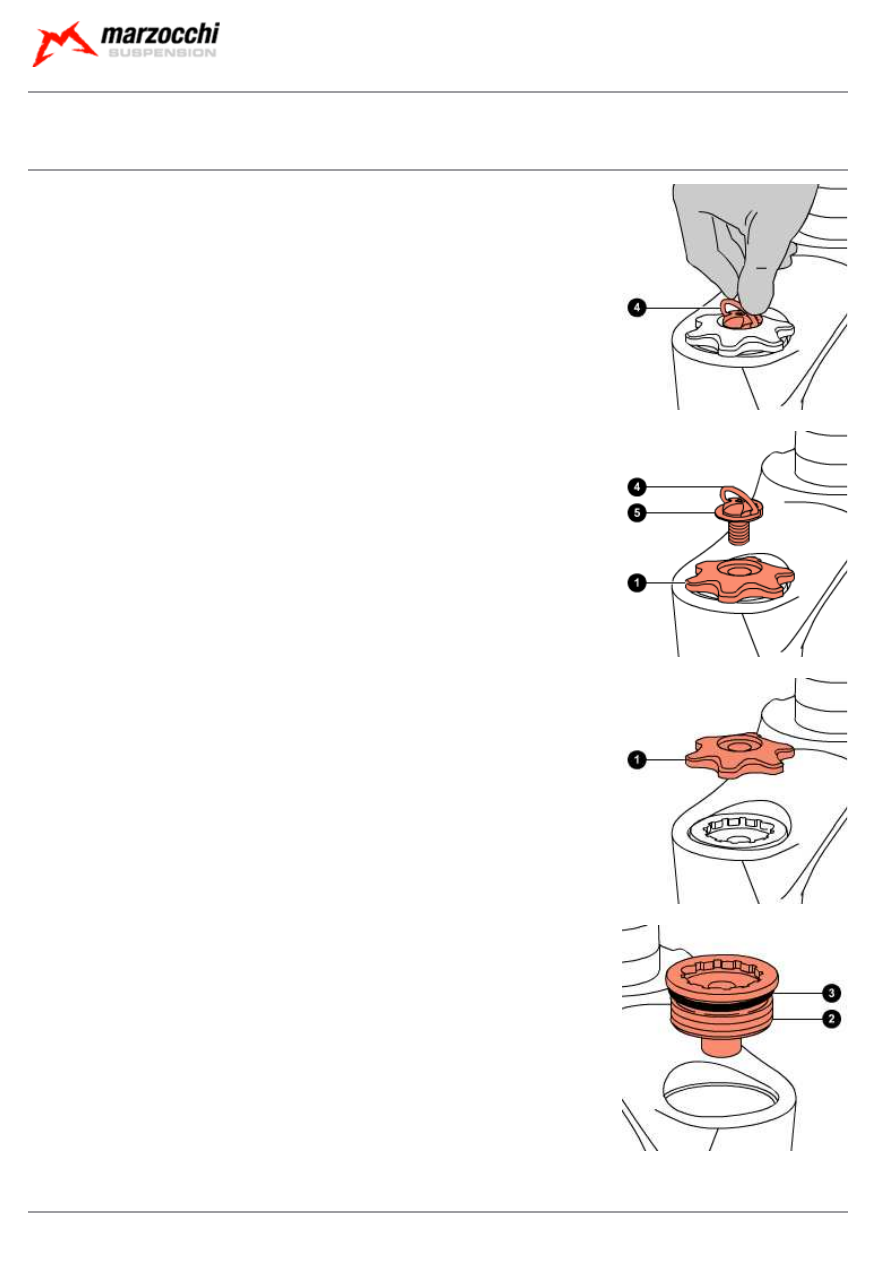 marzocchi
SUSPENSION

4

4
5
1

1

3
2