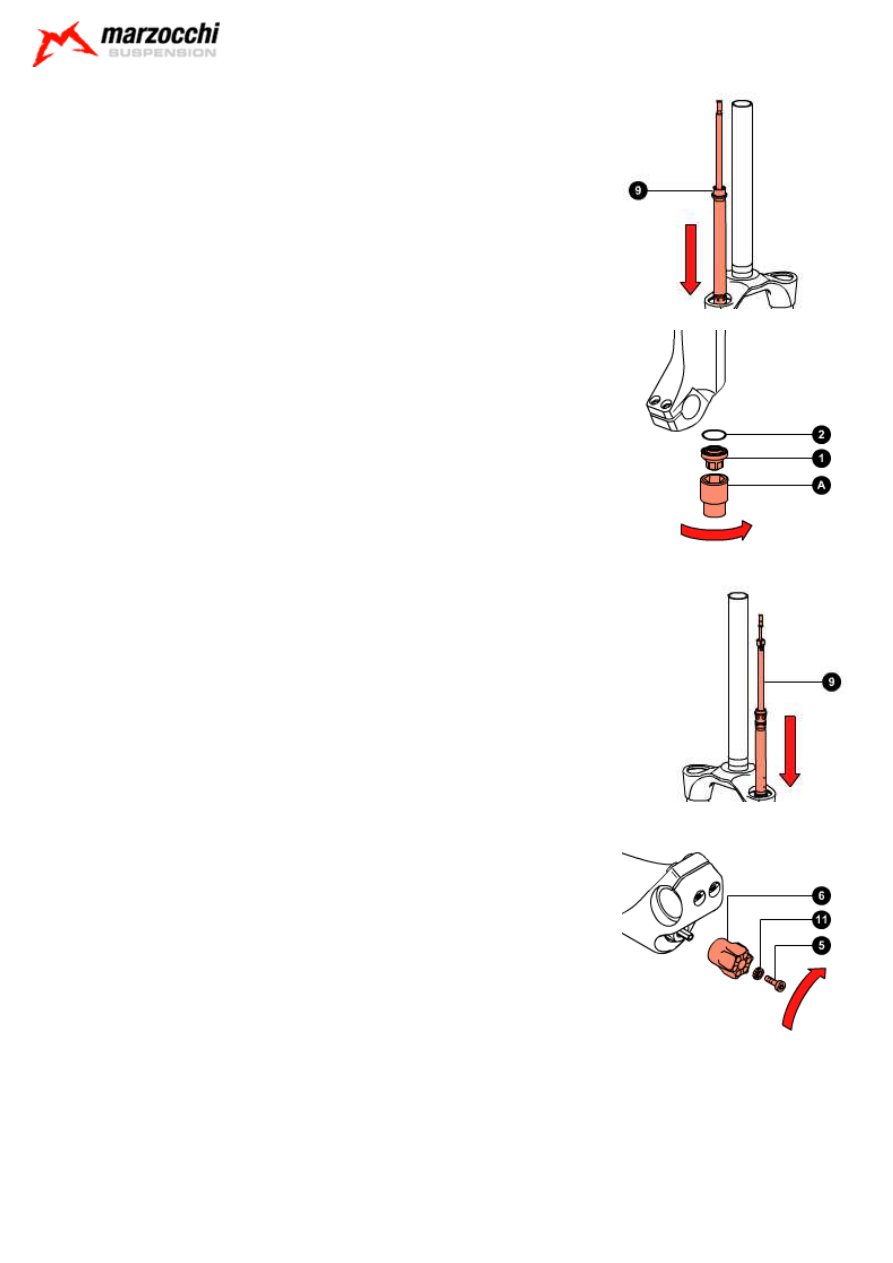 marzocchi
SUSPENSION

9

2
1
A

9

6
11
5