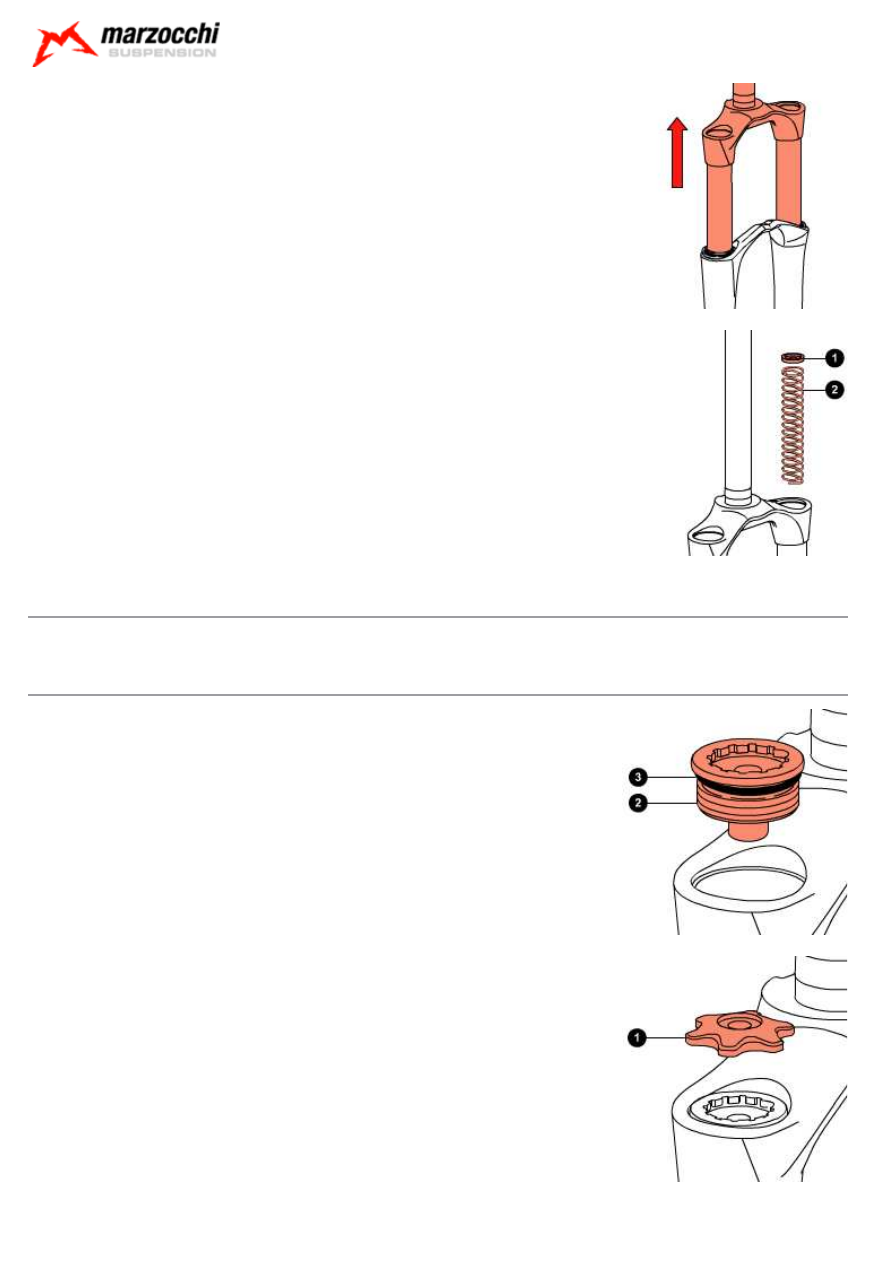 marzocchi
SUSPENSION

1
2

3
2

1