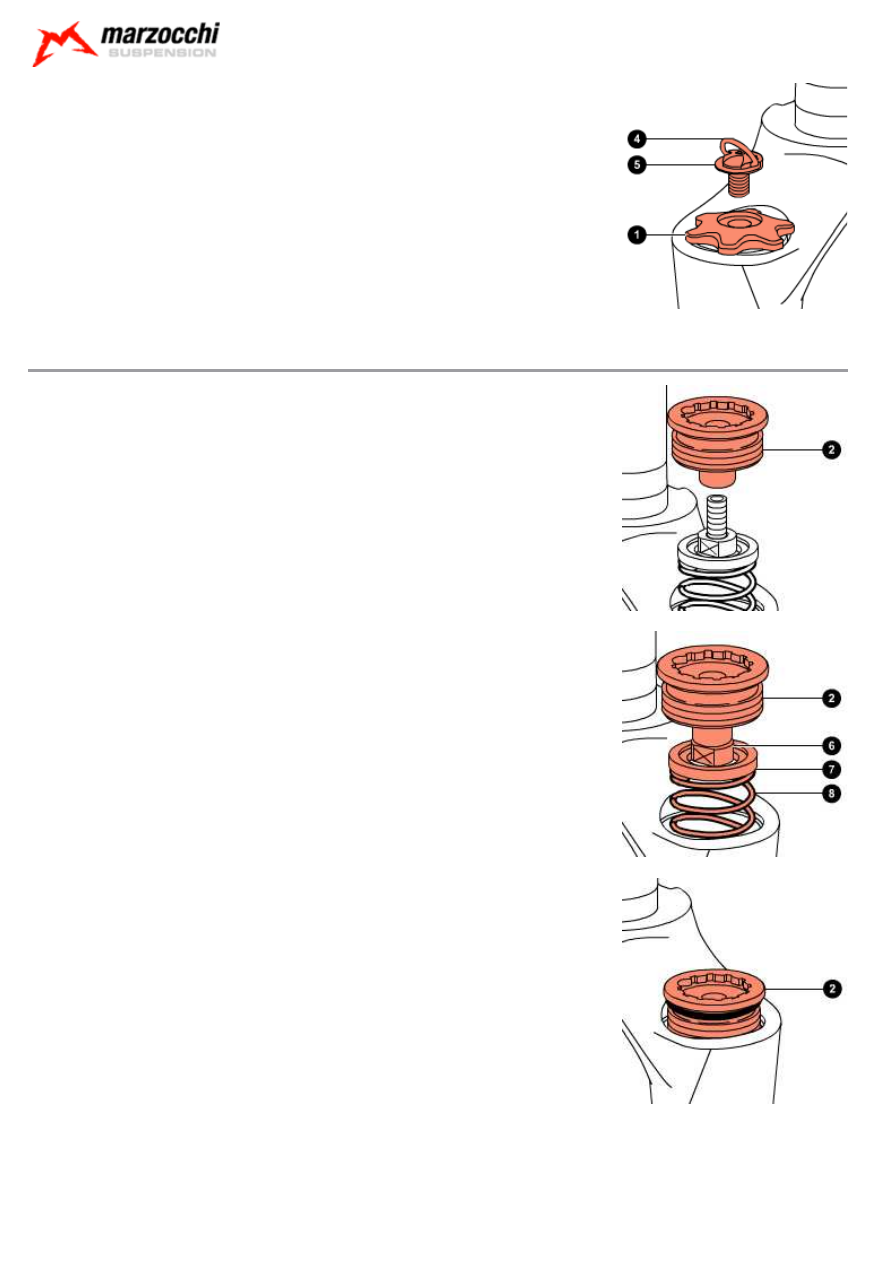 marzocchi
SUSPENSION

4
5
1

2

2
6
7
8

2