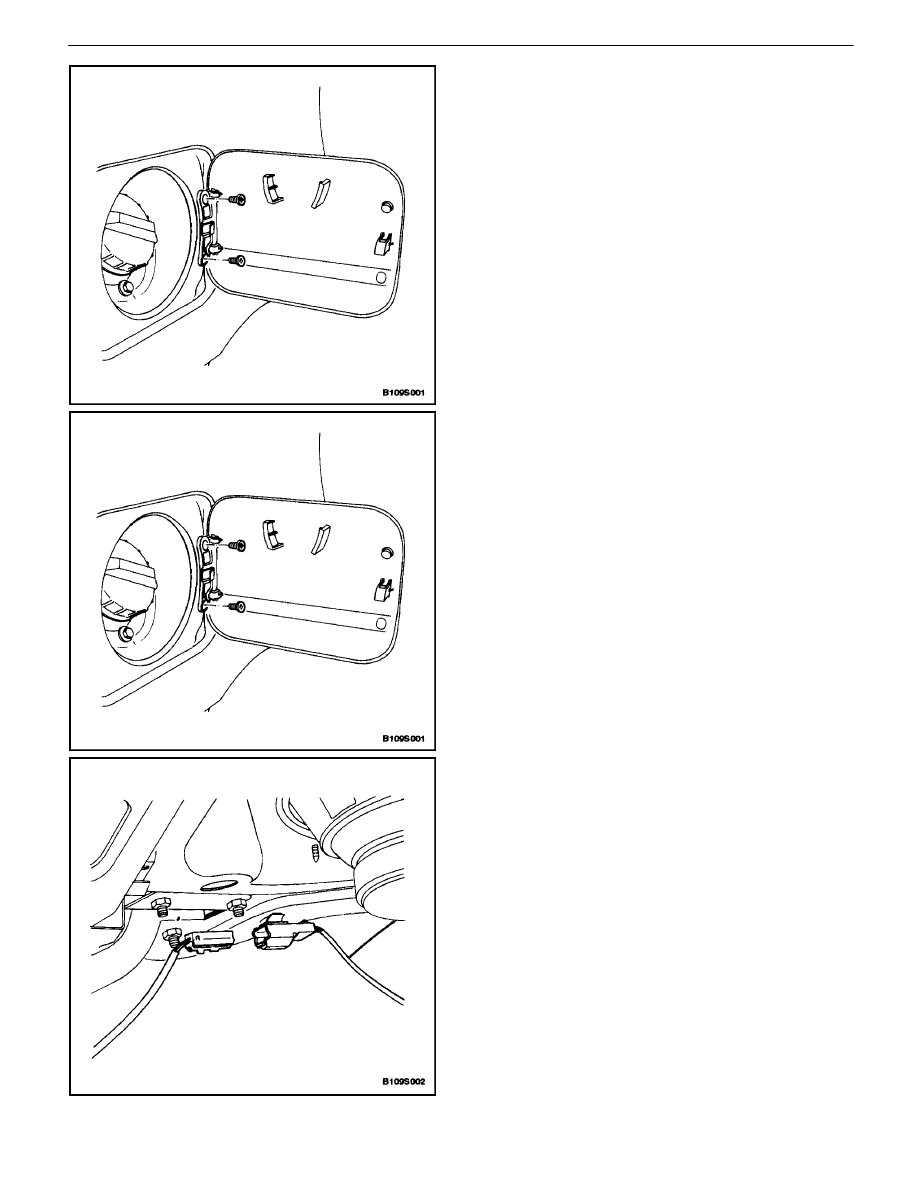 B109S001

B109S001

B109S002