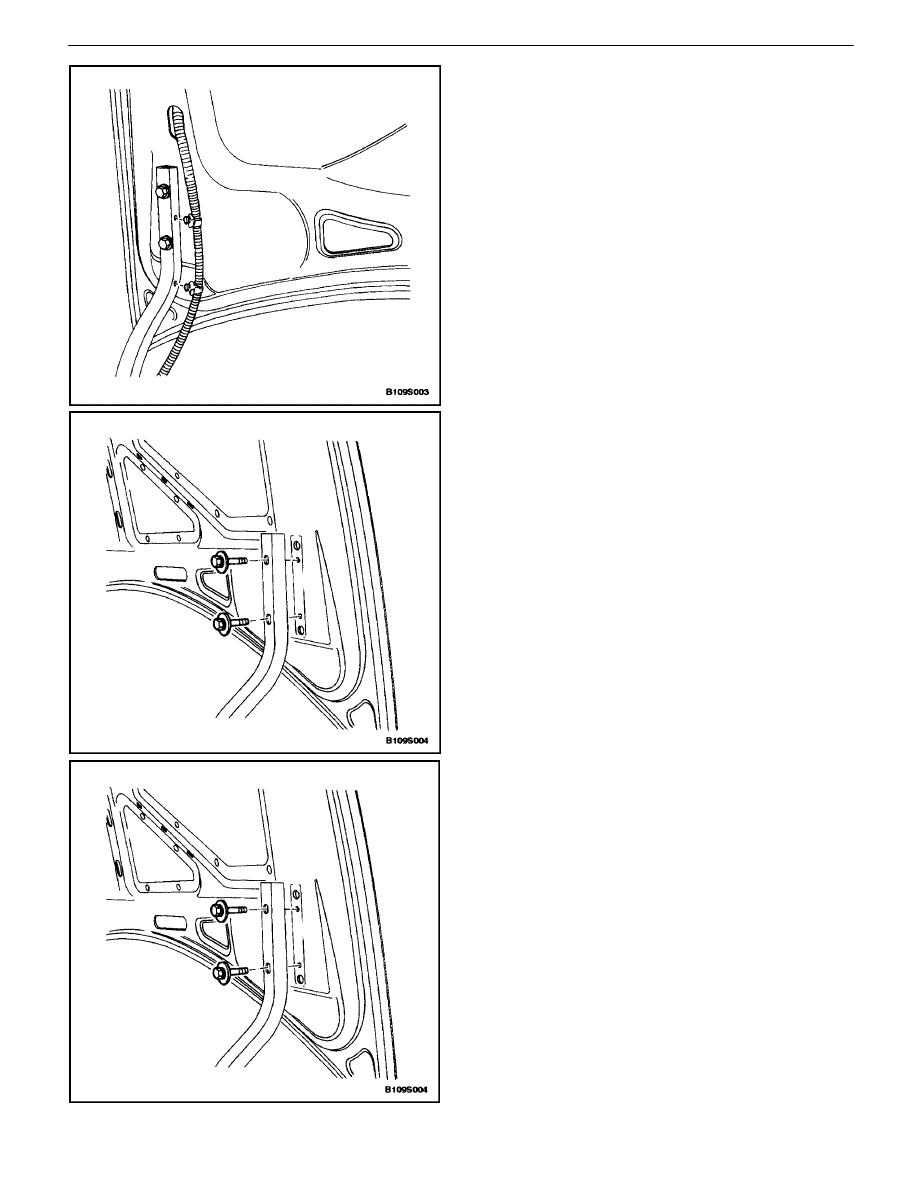 B109S003

B109S004

B109S004