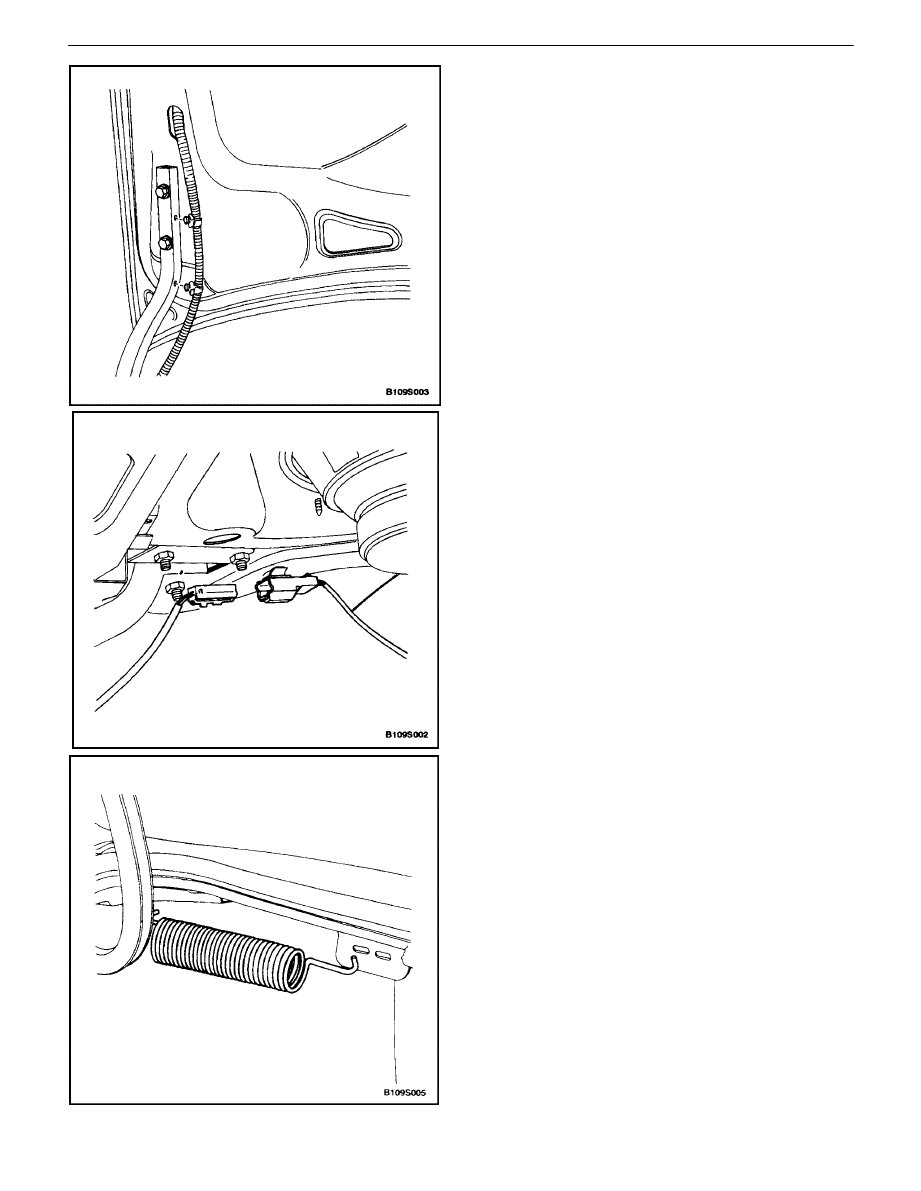 B109S003

B109S002

B109S005