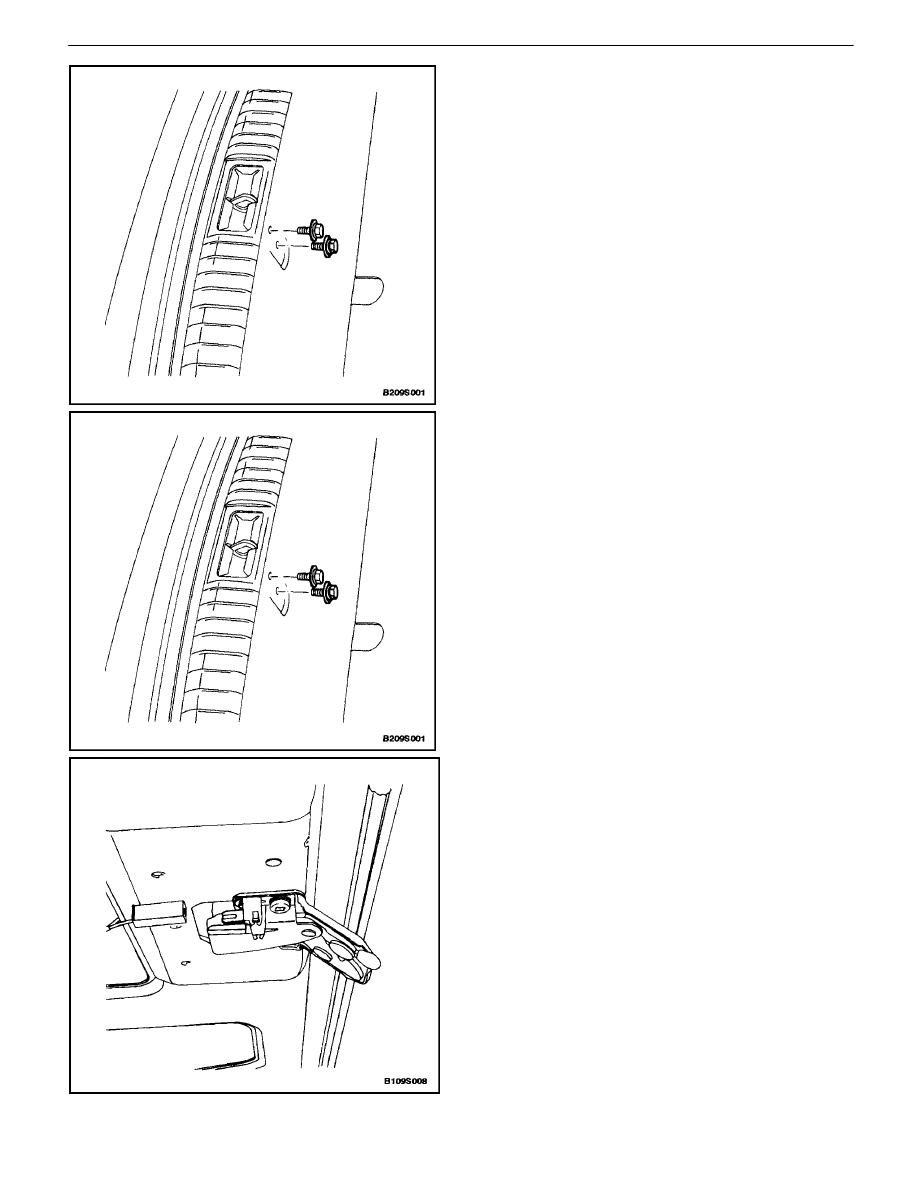 B209S001

B209S001

B109S008