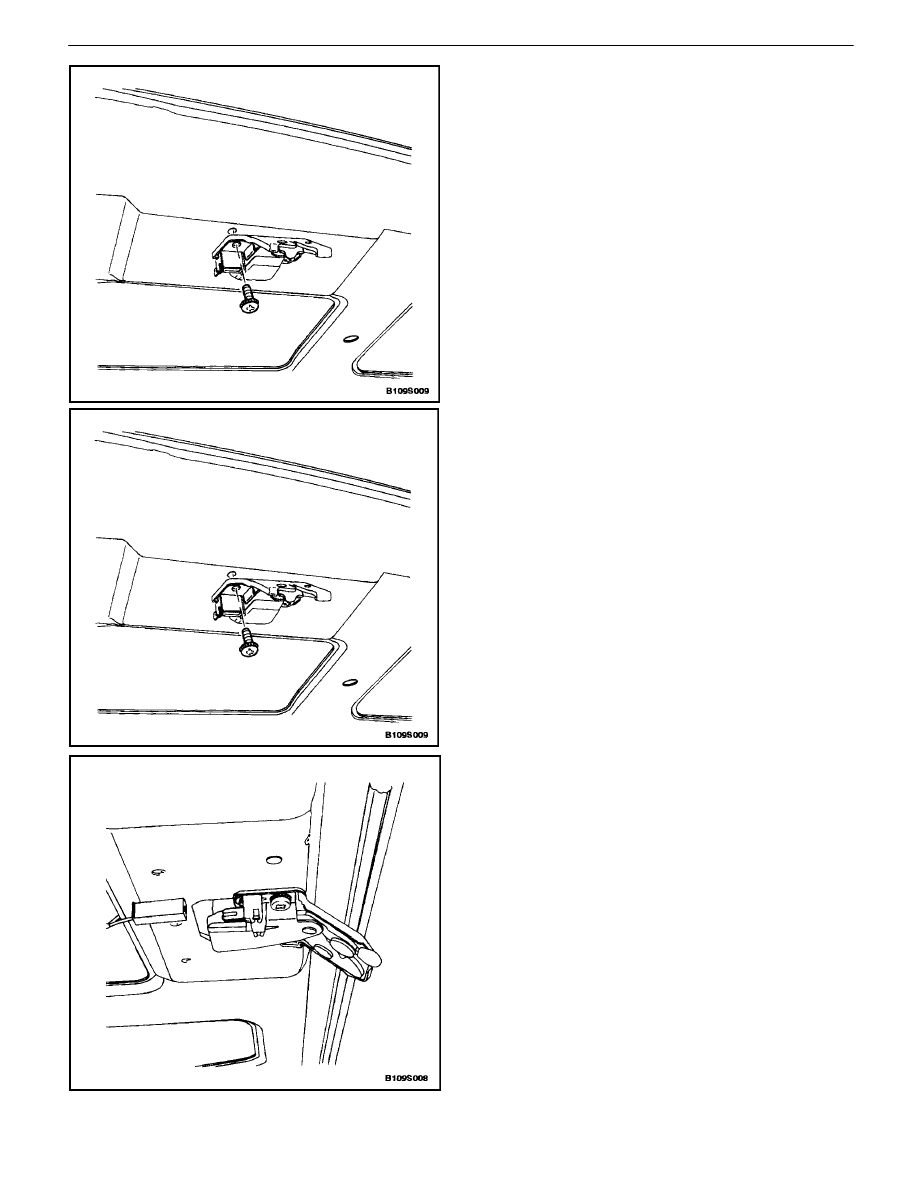 B109S009

B109S009

B109S008