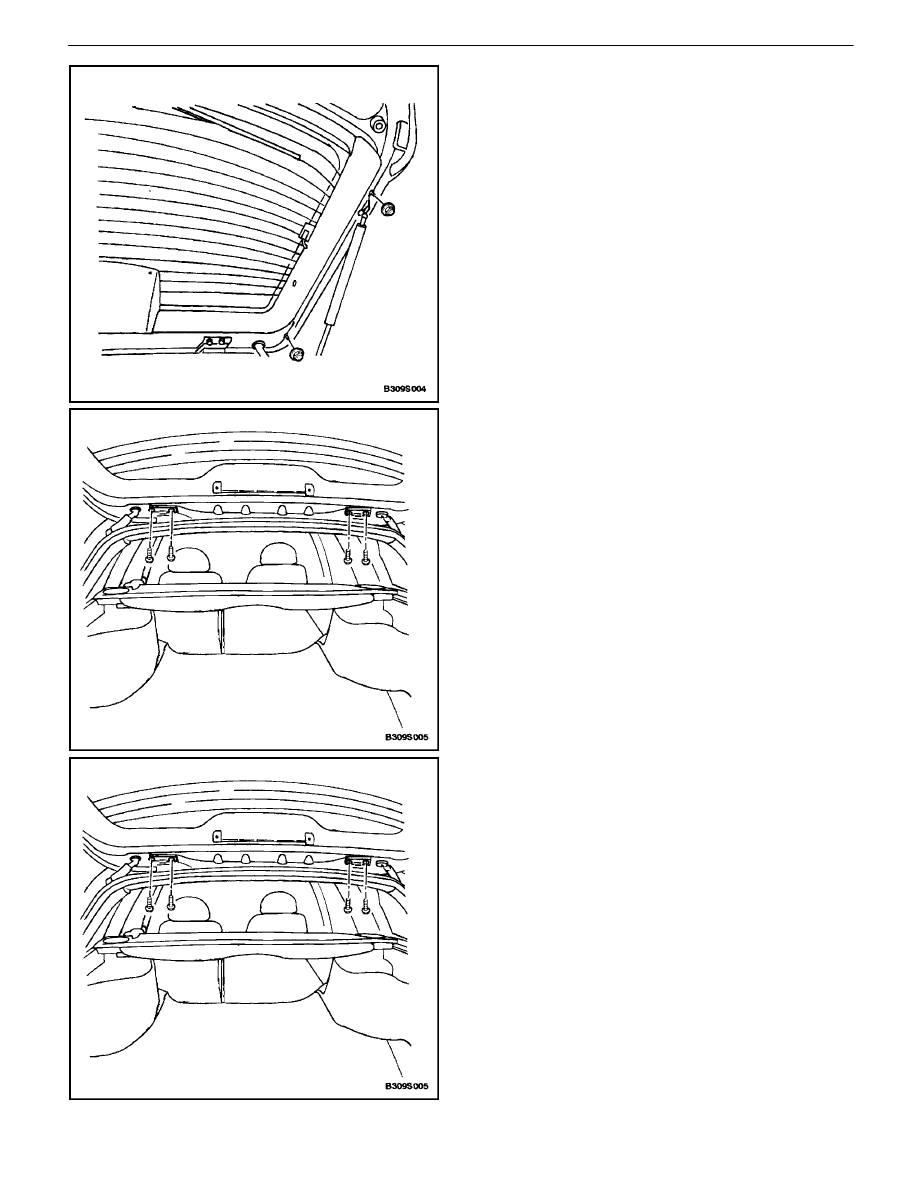 B309S004

B309S005

B309S005