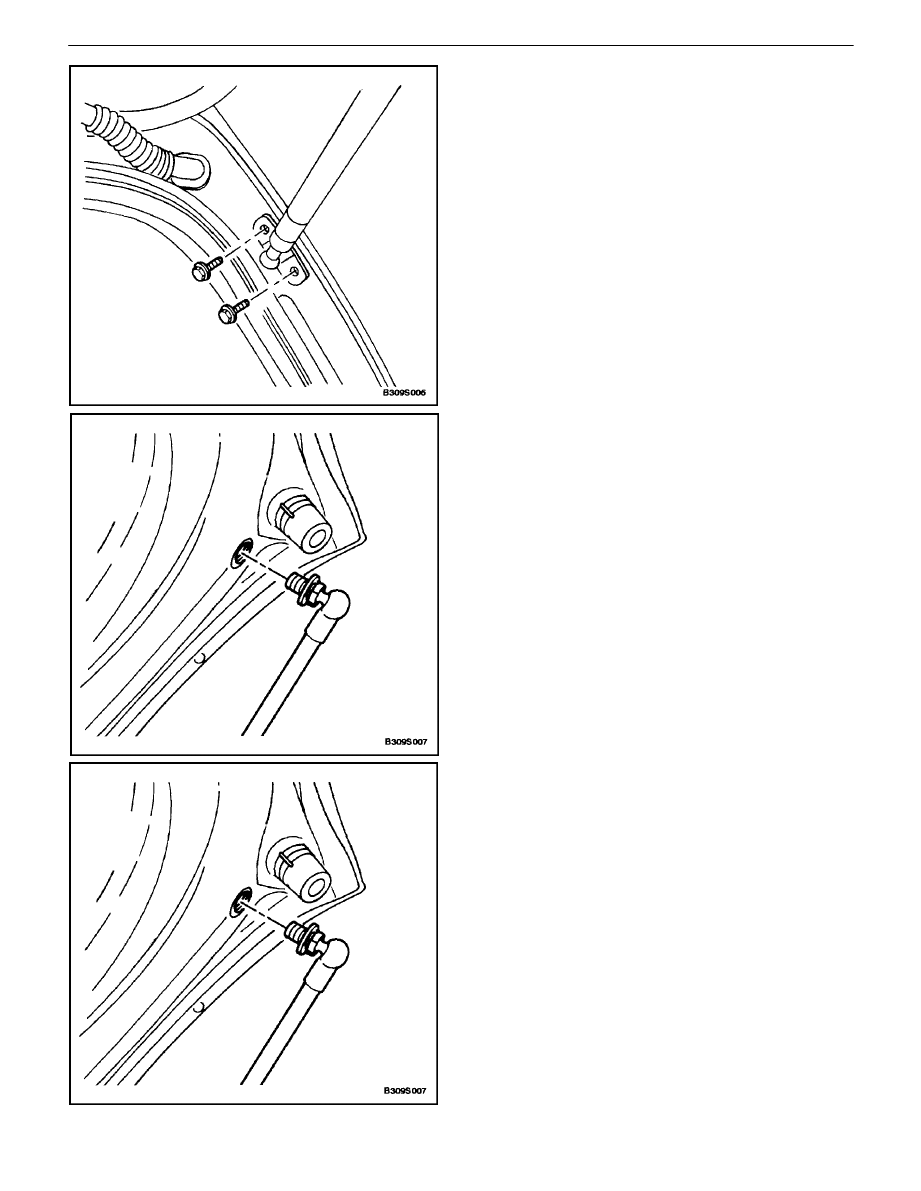 B309S006

B309S007

B309S007