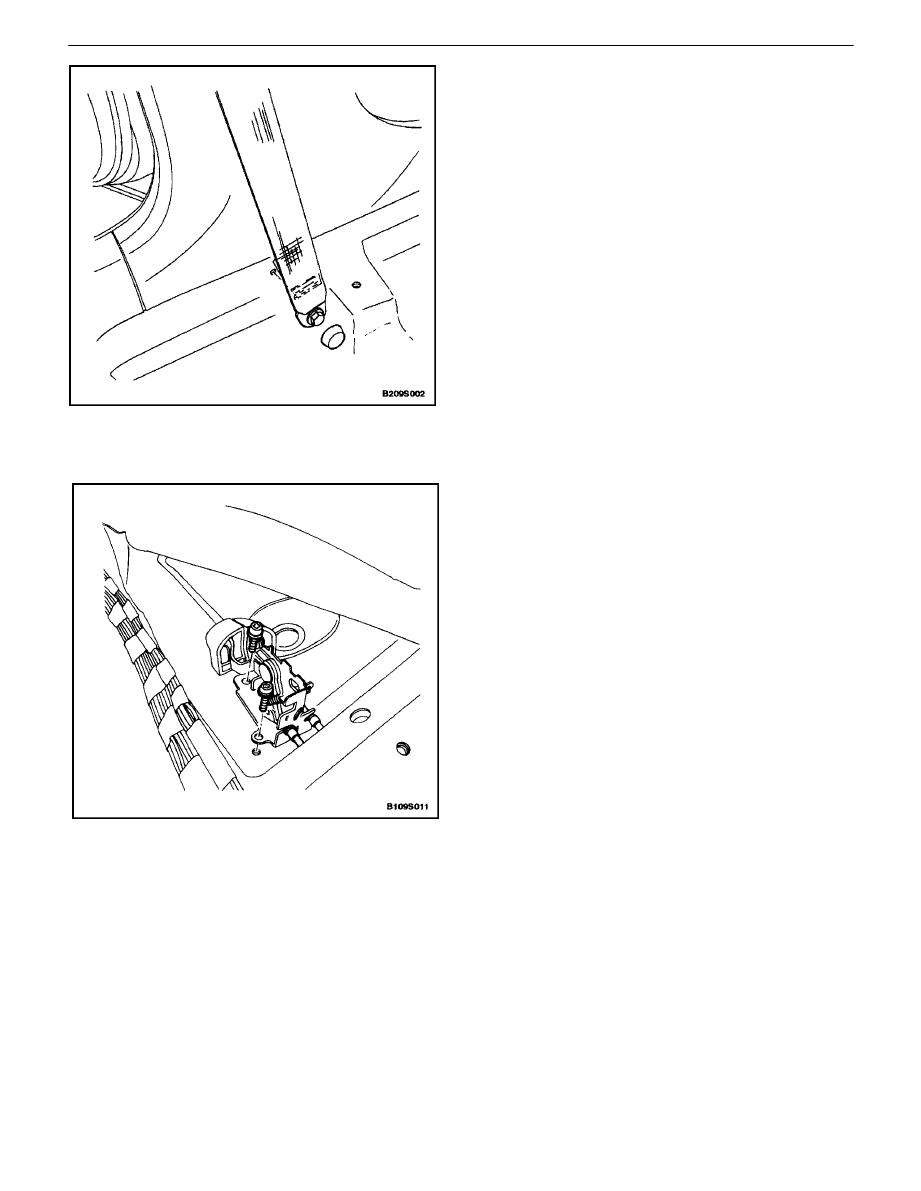 B209S002

B109S011