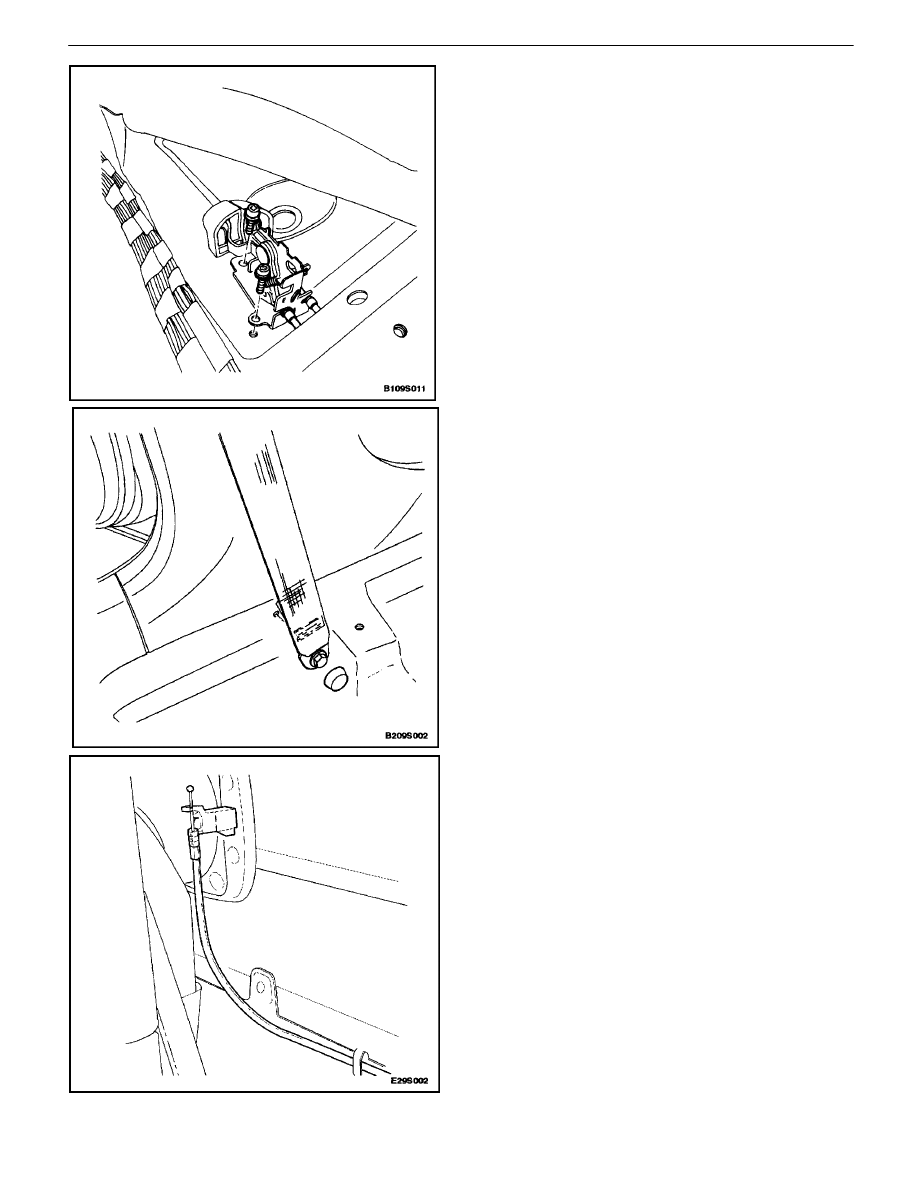 B109S011

B209S002

E29S002