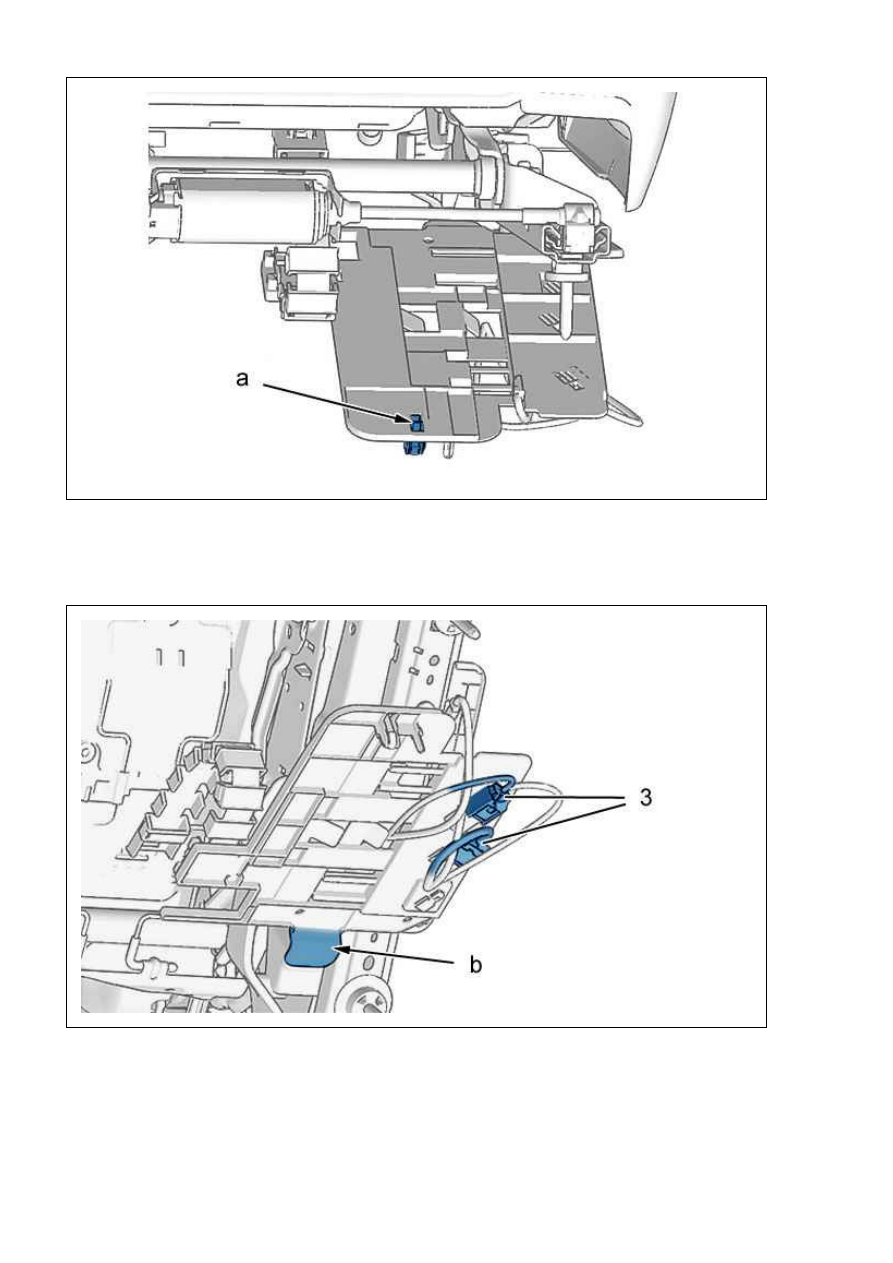 a

3

b