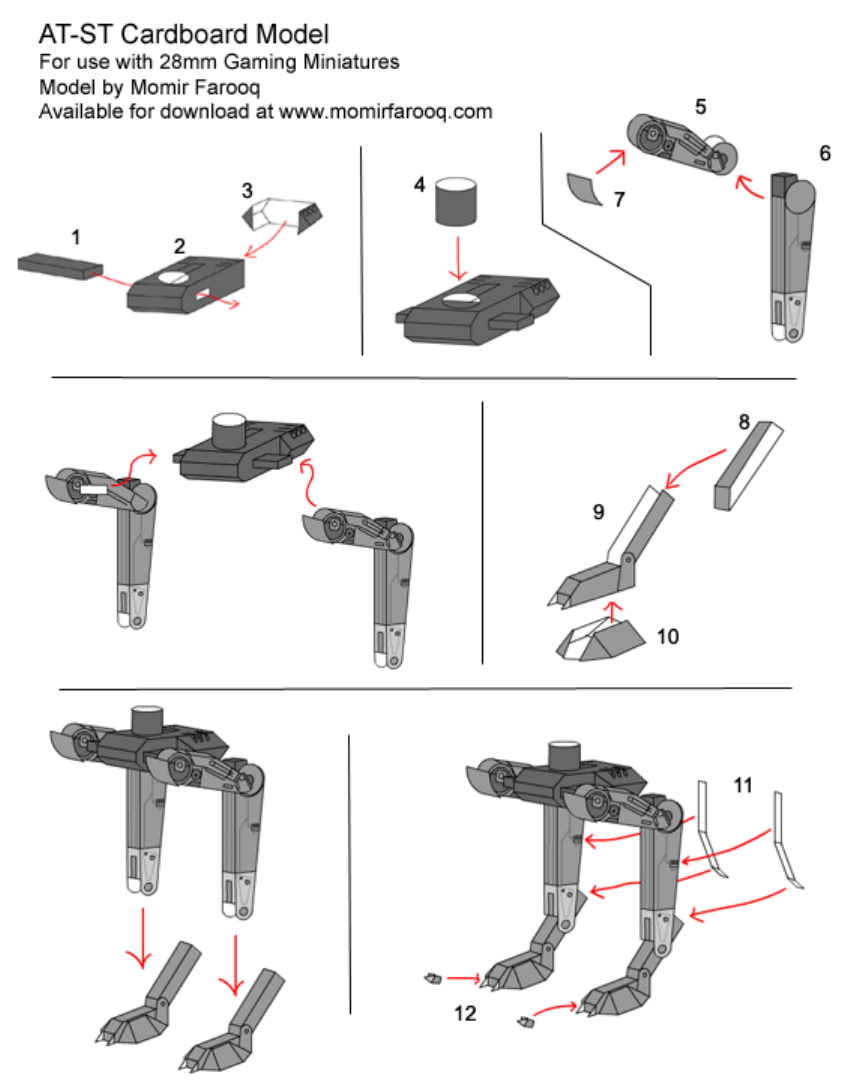 AT-ST Cardboard Model
For use with 28mm Gaming Miniatures
Model by Momir Farooq
Available for download at www.momirfarooq.com

1
2
3
4
5
6
7
8
9
10
11
12