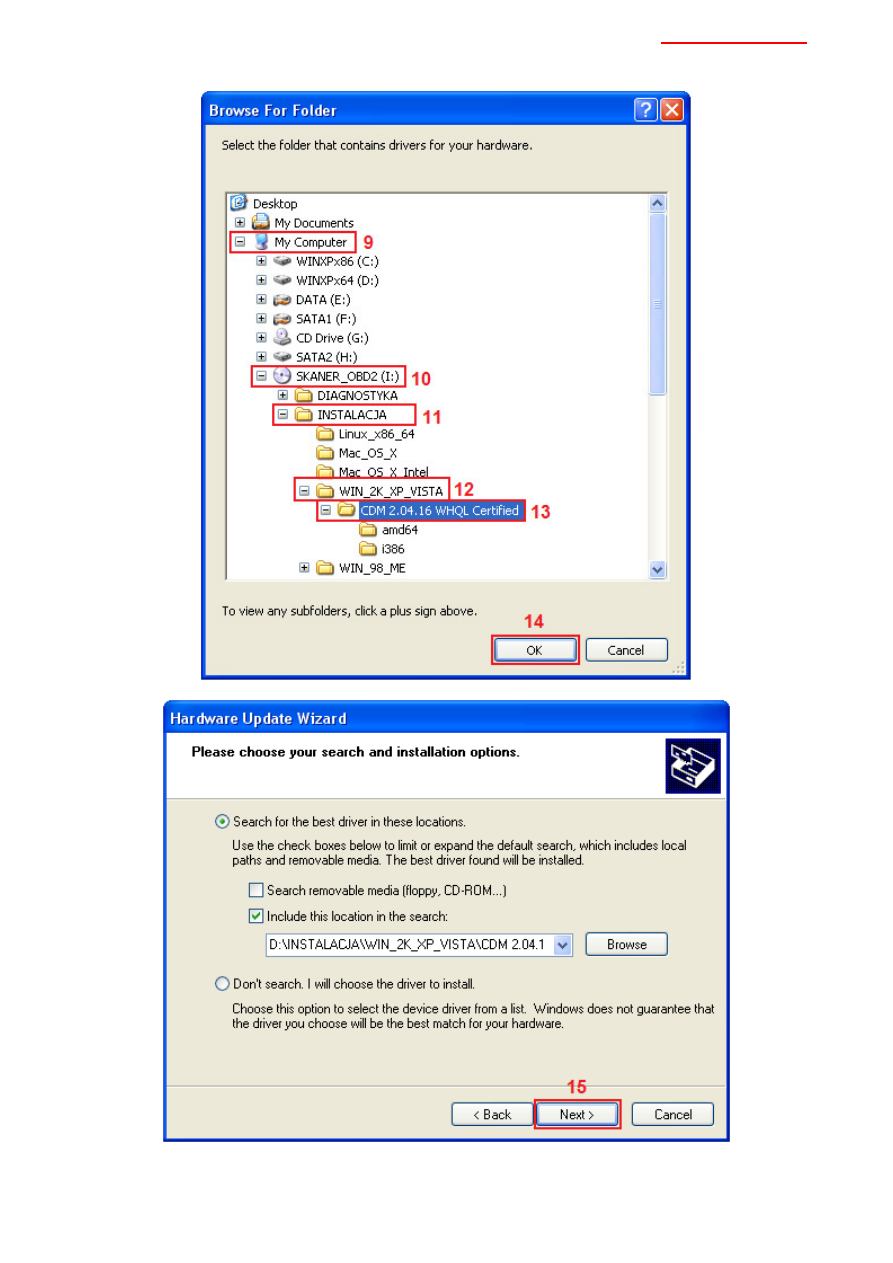 Browse For Folder

Select the folder that contains drivers for your hardware.

Desktop
My Documents
My Computer 9
WINXPx86 (C:)
WINXPx64 (D:)
DATA (E:)
SATA1 (F:)
CD Drive (G:)
SATA2 (H:)
SKANER_OBD2 (I:) 10
DIAGNOSTYKA
INSTALACJA 11
Linux_x86_64
Mac_OS_X
Mac_OS_X_Intel
WIN_2K_XP_VISTA 12
CDM 2.04.16 WHQL Certified 13
amd64
i386
WIN_98_ME

To view any subfolders, click a plus sign above.

14
OK
Cancel

Hardware Update Wizard

Please choose your search and installation options.

Search for the best driver in these locations.

Use the check boxes below to limit or expand the default search, which includes local paths and removable media. The best driver found will be installed.

Search removable media (floppy, CD-ROM...)

Include this location in the search:

D:\INSTALACJA\WIN_2K_XP_VISTA\CDM 2.04.1
Browse

Don't search. I will choose the driver to install.

Choose this option to select the device driver from a list. Windows does not guarantee that the driver you choose will be the best match for your hardware.

15
< Back
Next >
Cancel