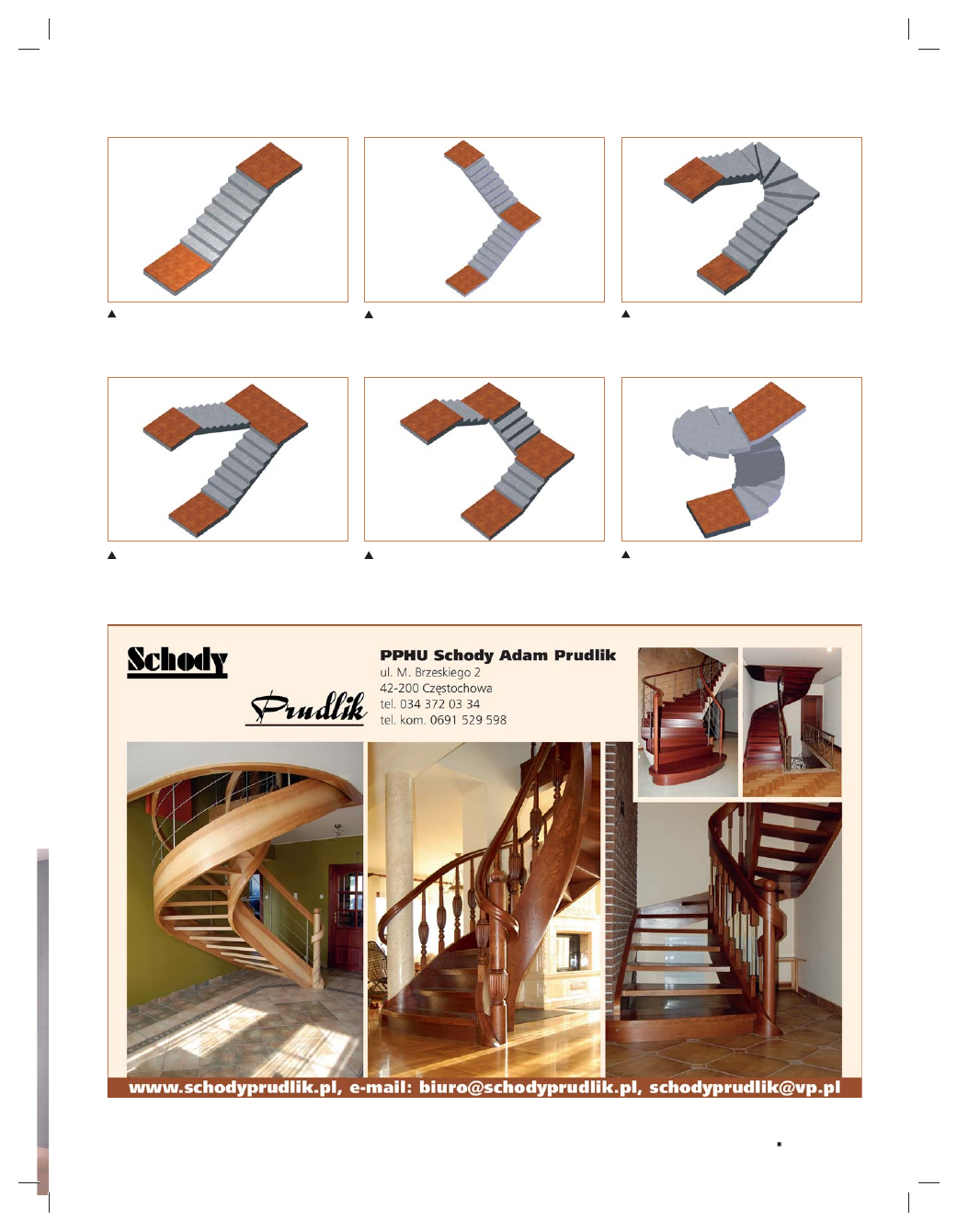 Schody

Prudlik

PPHU Schody Adam Prudlik
ul. M. Brzeskiego 2
42-200 Częstochowa
tel. 034 372 03 34
tel. kom. 0691 529 598

www.schodyprudlik.pl, e-mail: biuro@schodyprudlik.pl, schodyprudlik@vp.pl