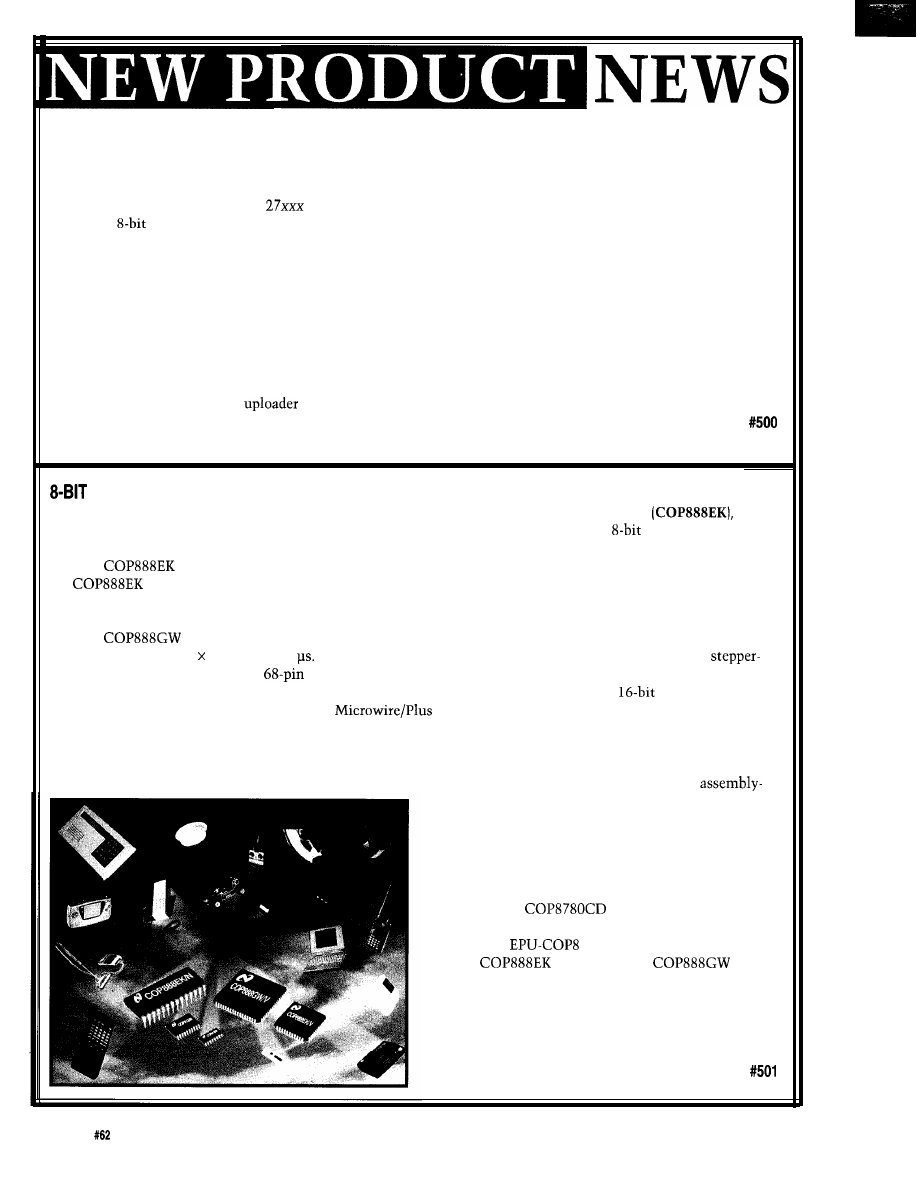 NEW PRODUCT NEWS

27xxx

8-bit

uploader

#500

8-BIT

(COP888EK),

8-bit

COP888EK

COP888EK

COP888GW

× µs.

stepper-

68-pin

16-bit

Microwire/Plus

assembly-

COP8780CD

EPU-COP8

COP888EK COP888GW

#501

#62