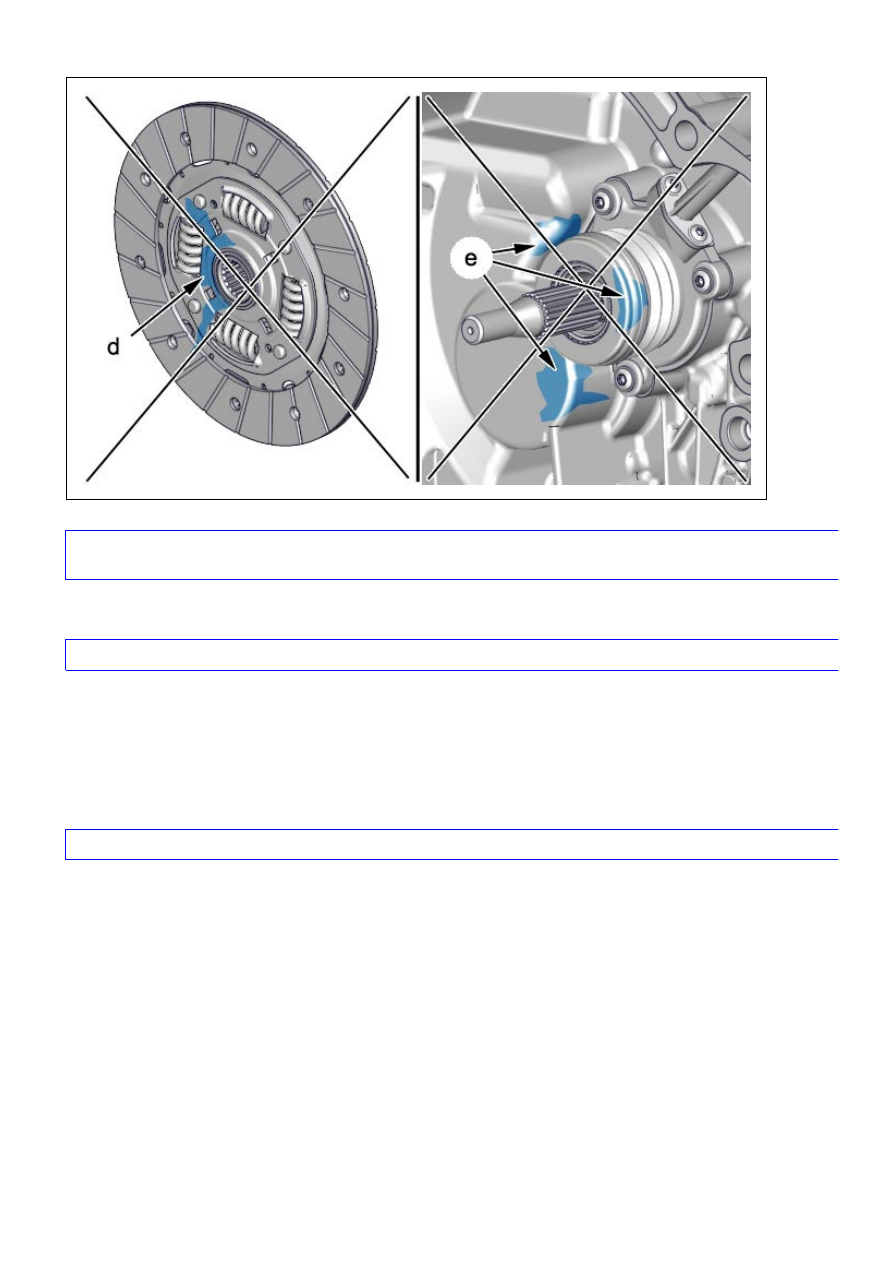 d

e