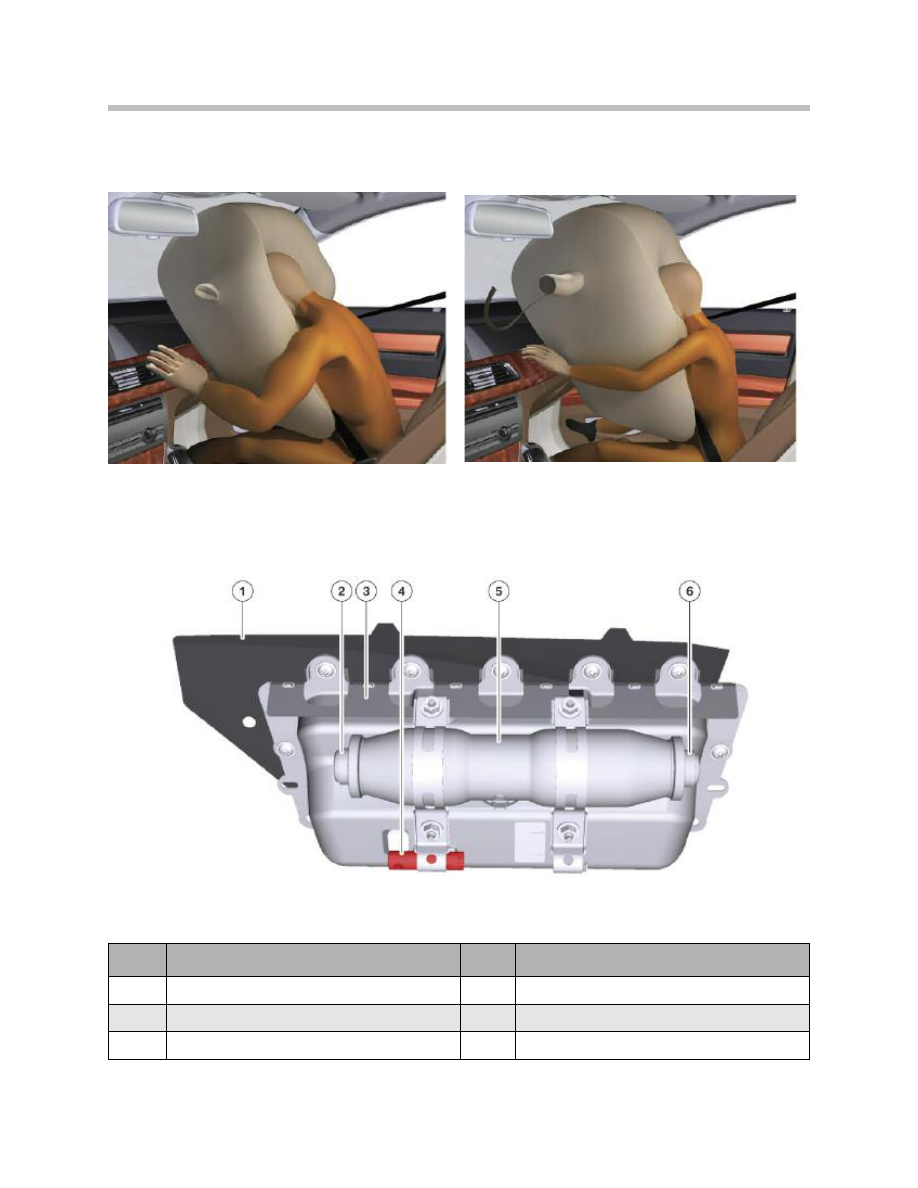 1 2 3 4 5 6