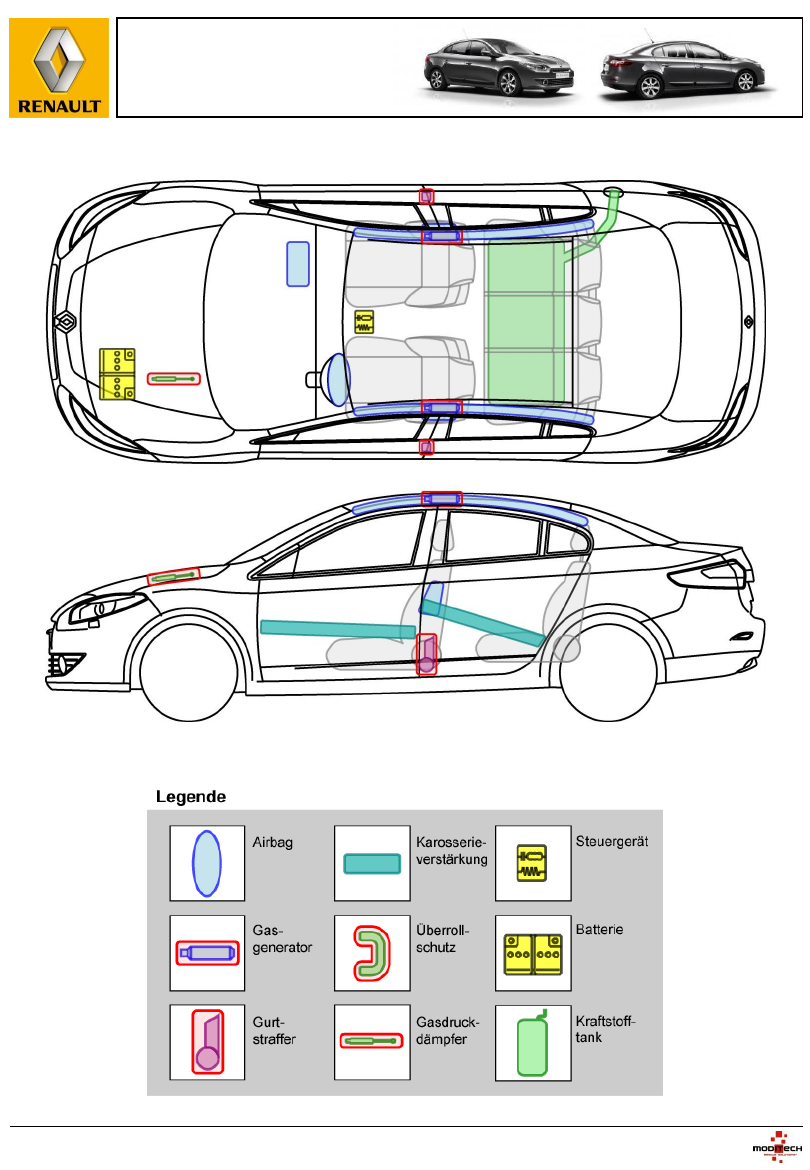 RENAULT

Legende

Airbag

Karosserieverstärkung

Steuergerät

Gasgenerator

Überrollschutz

Batterie

Gurtstraffer

Gasdruckdämpfer

Kraftstofftank

MODTECH