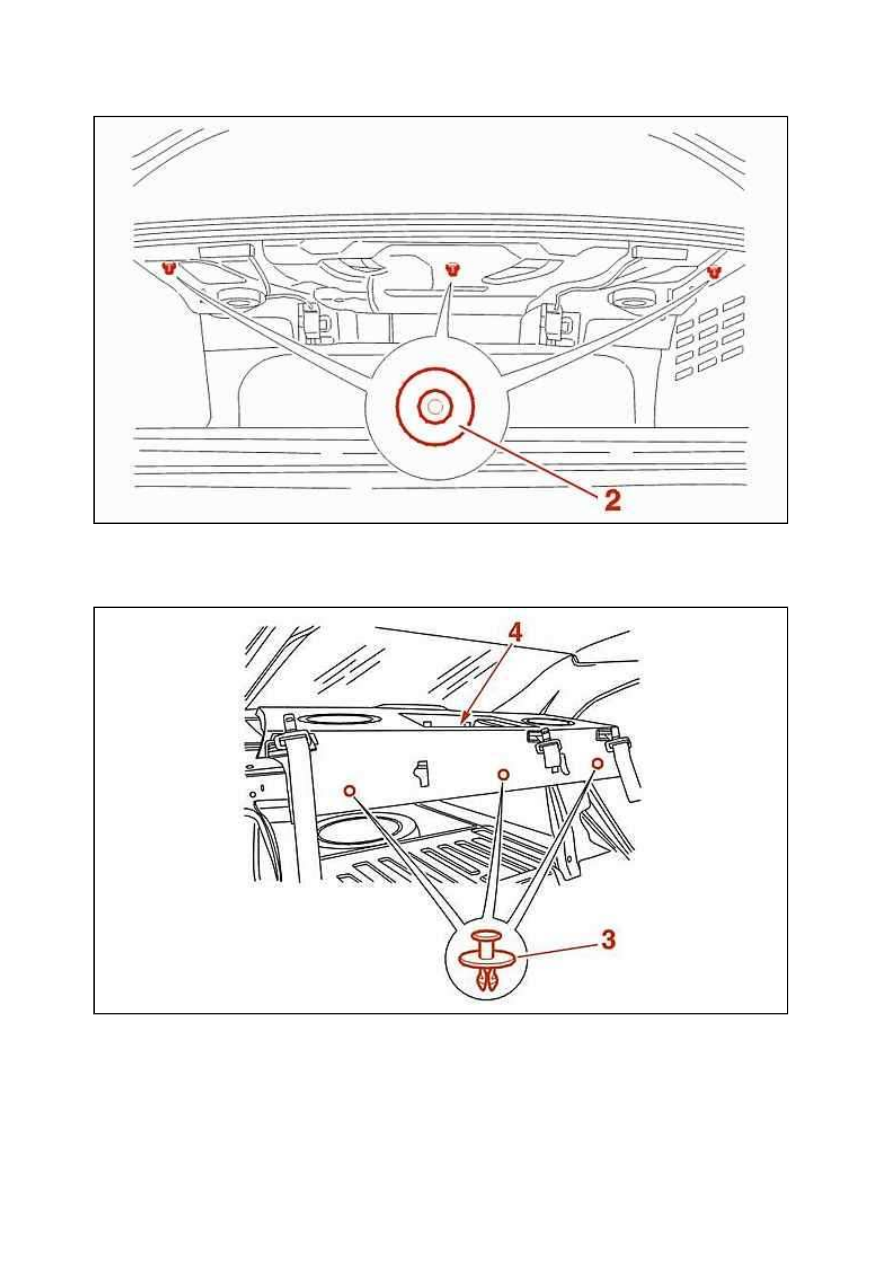 2

4

3