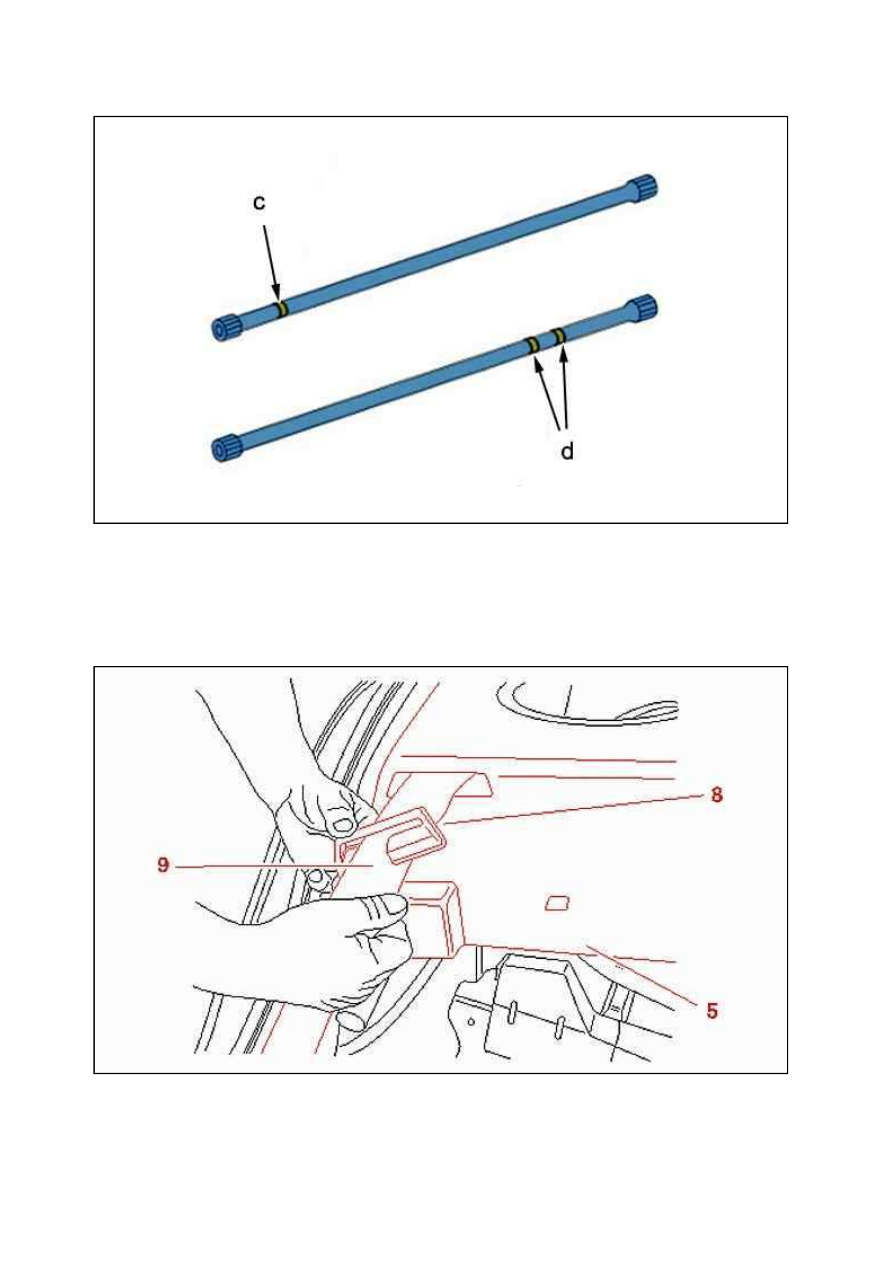 c

d

8

9

5