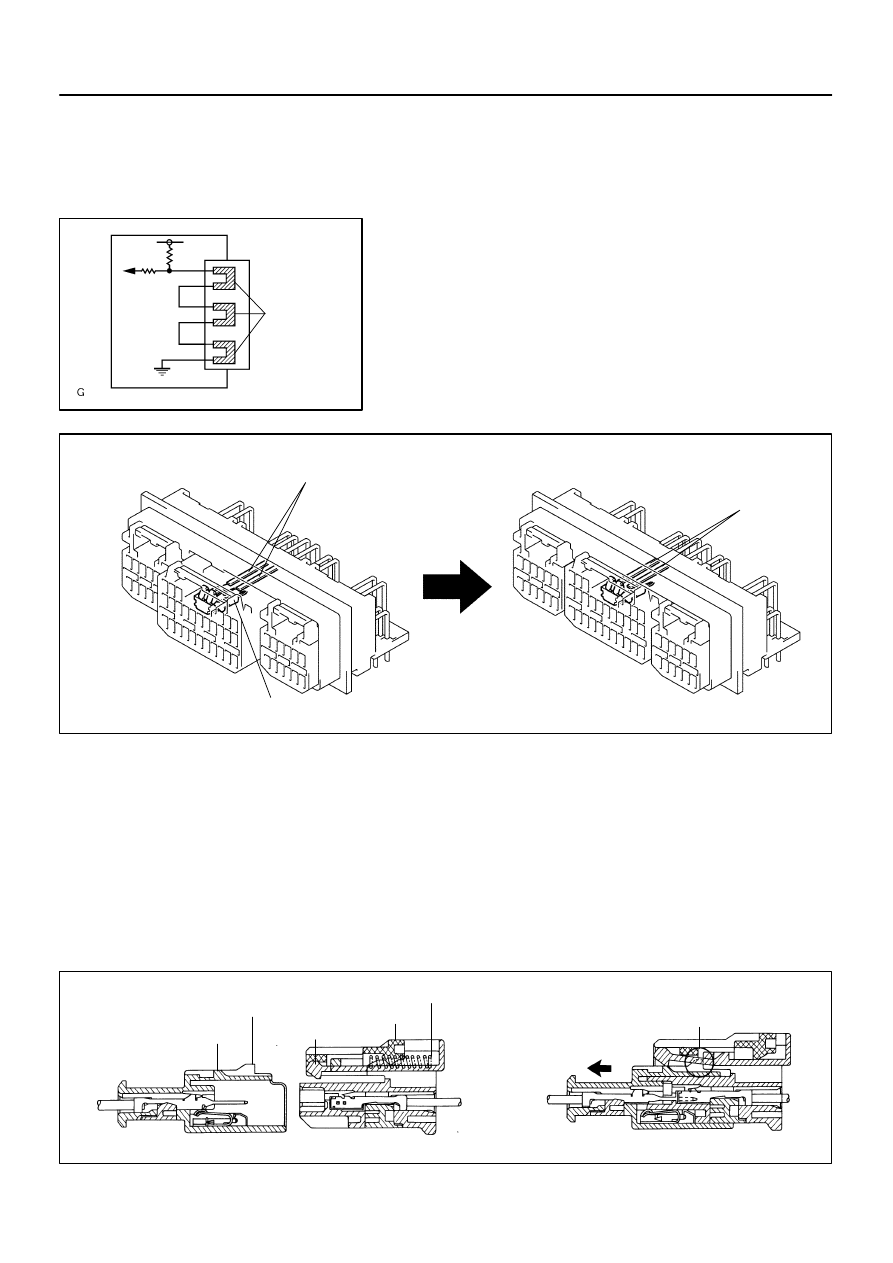 G