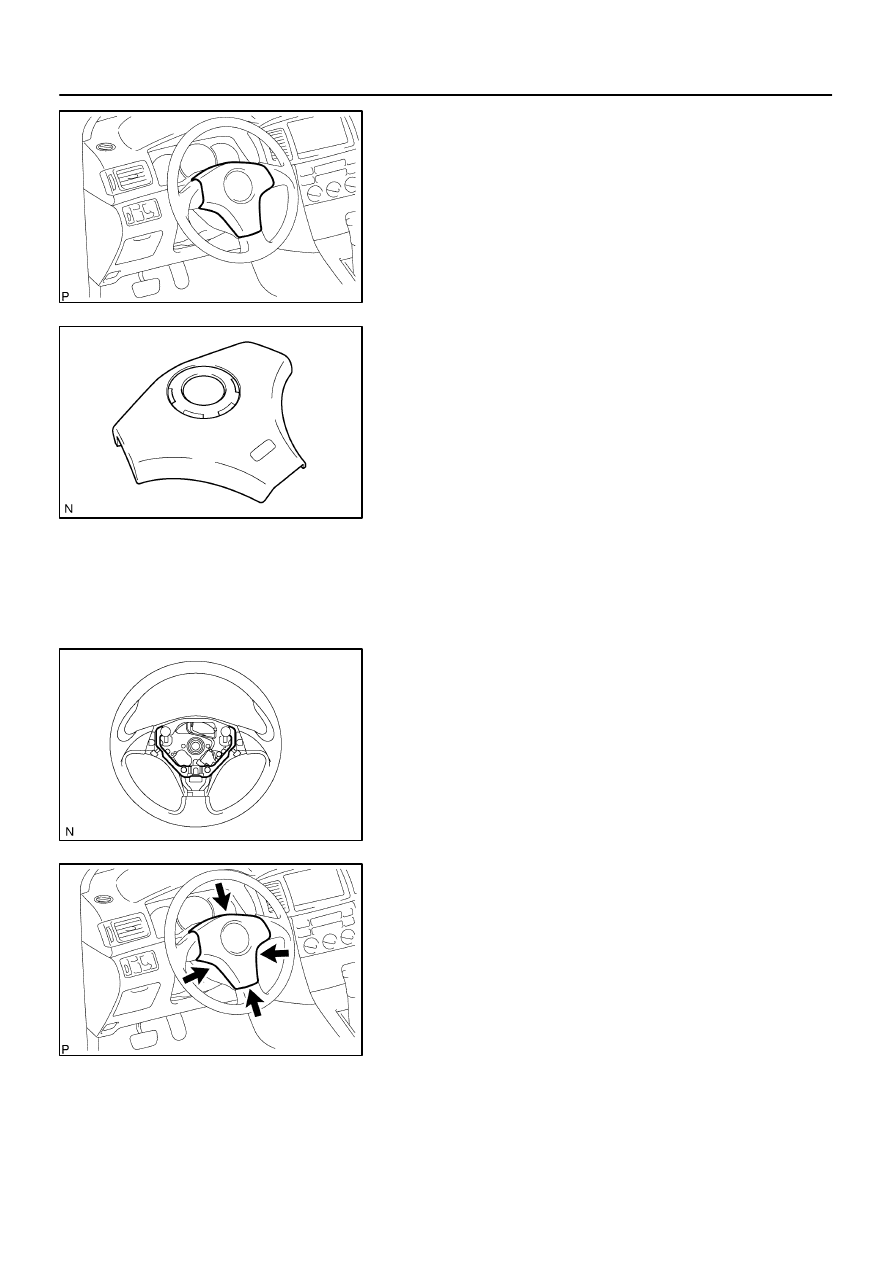 P

N

N

P