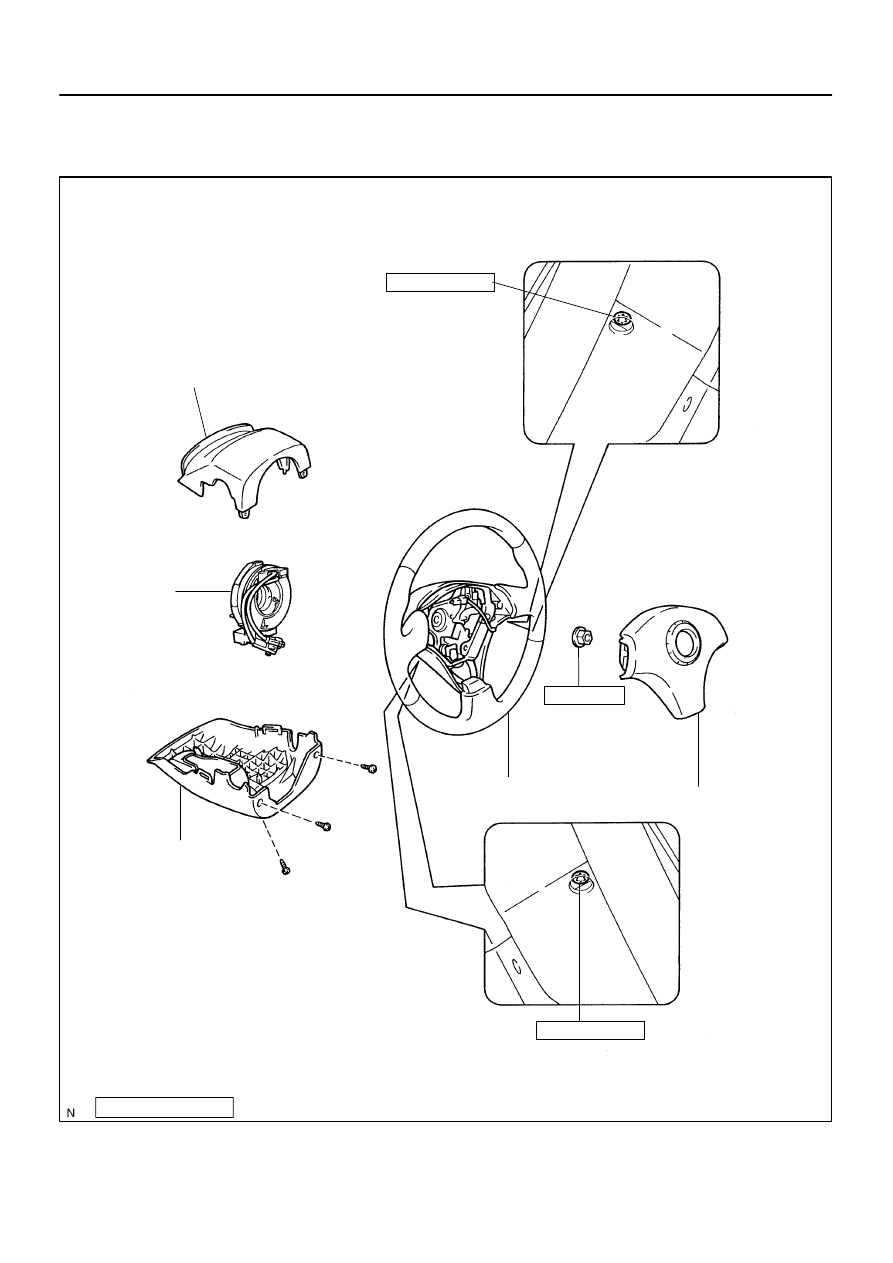 N