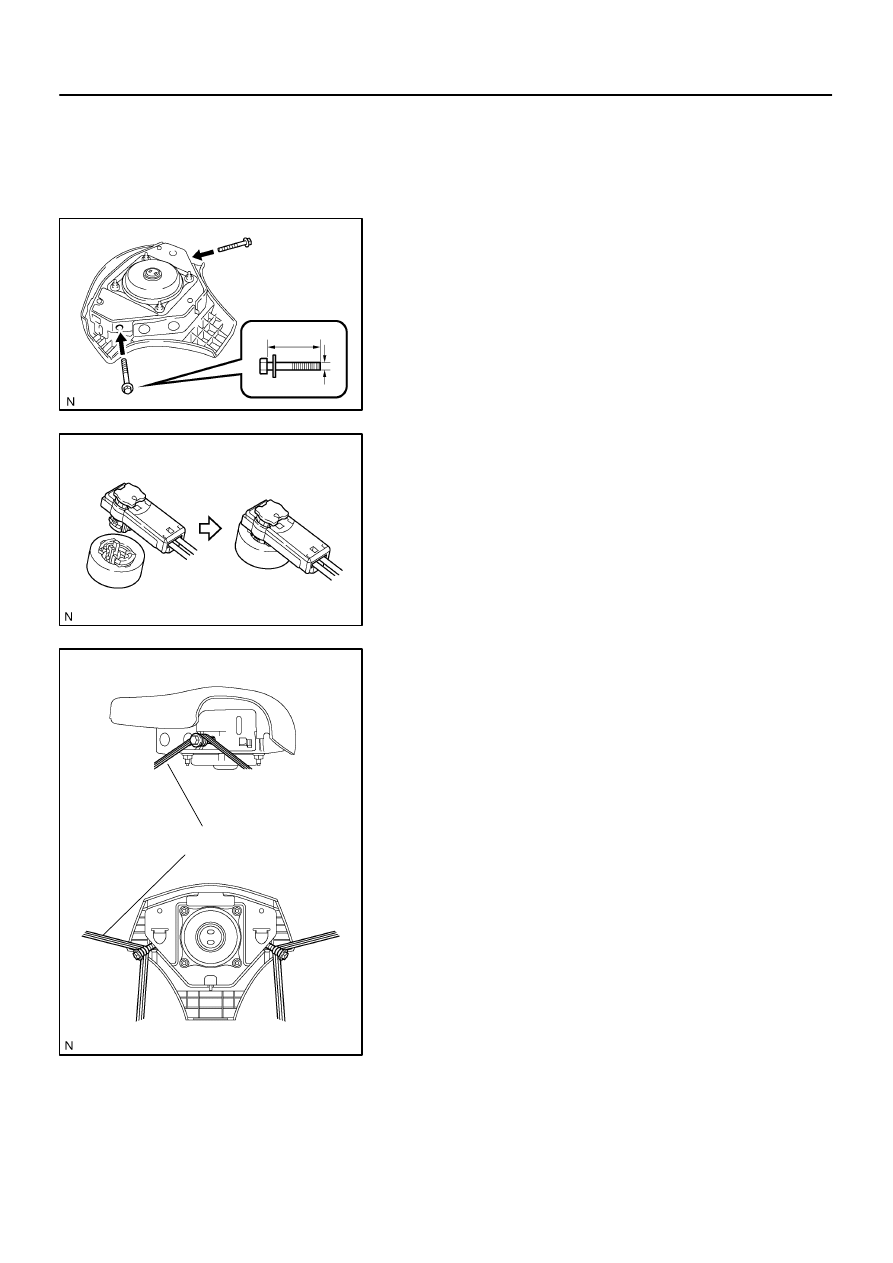 N

N

N