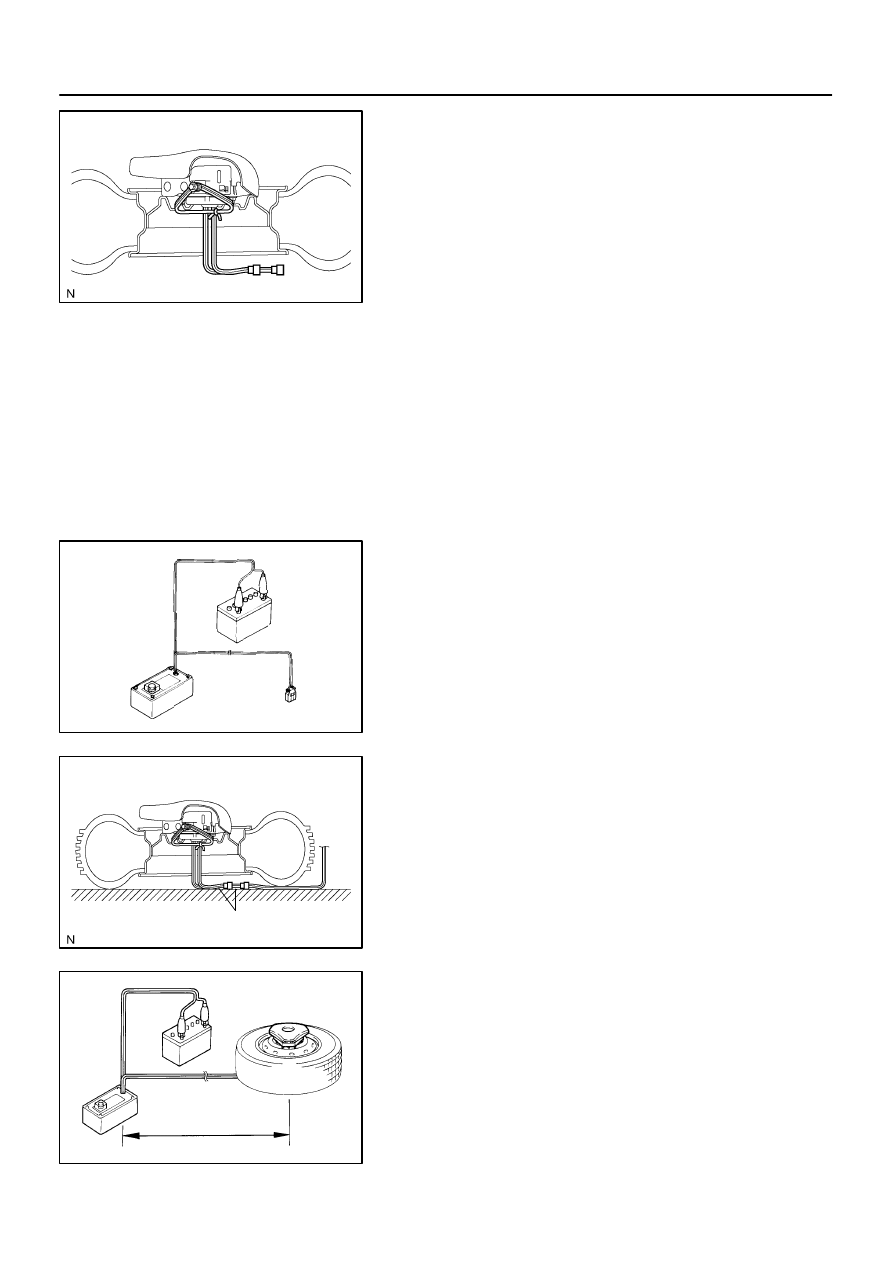 N

N