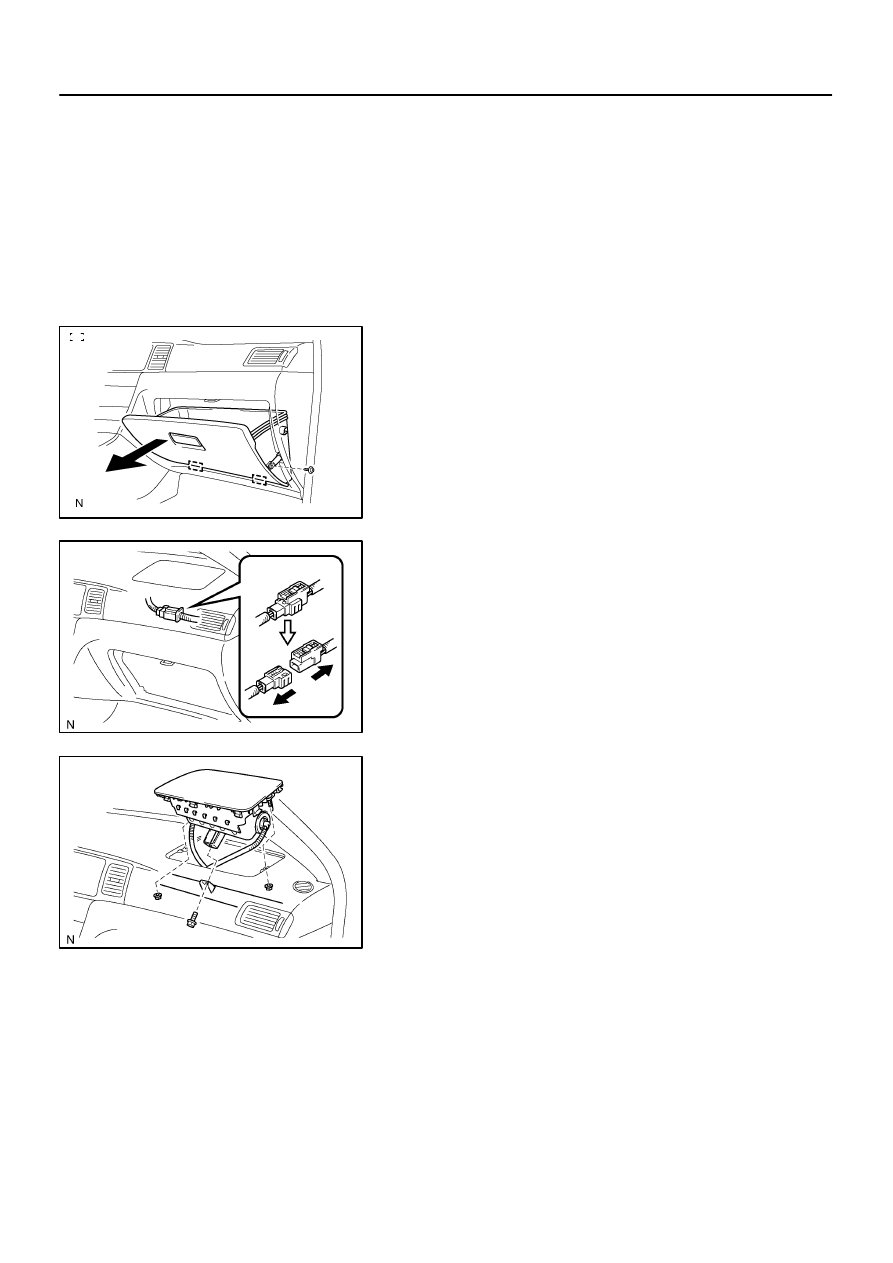 N

N

N