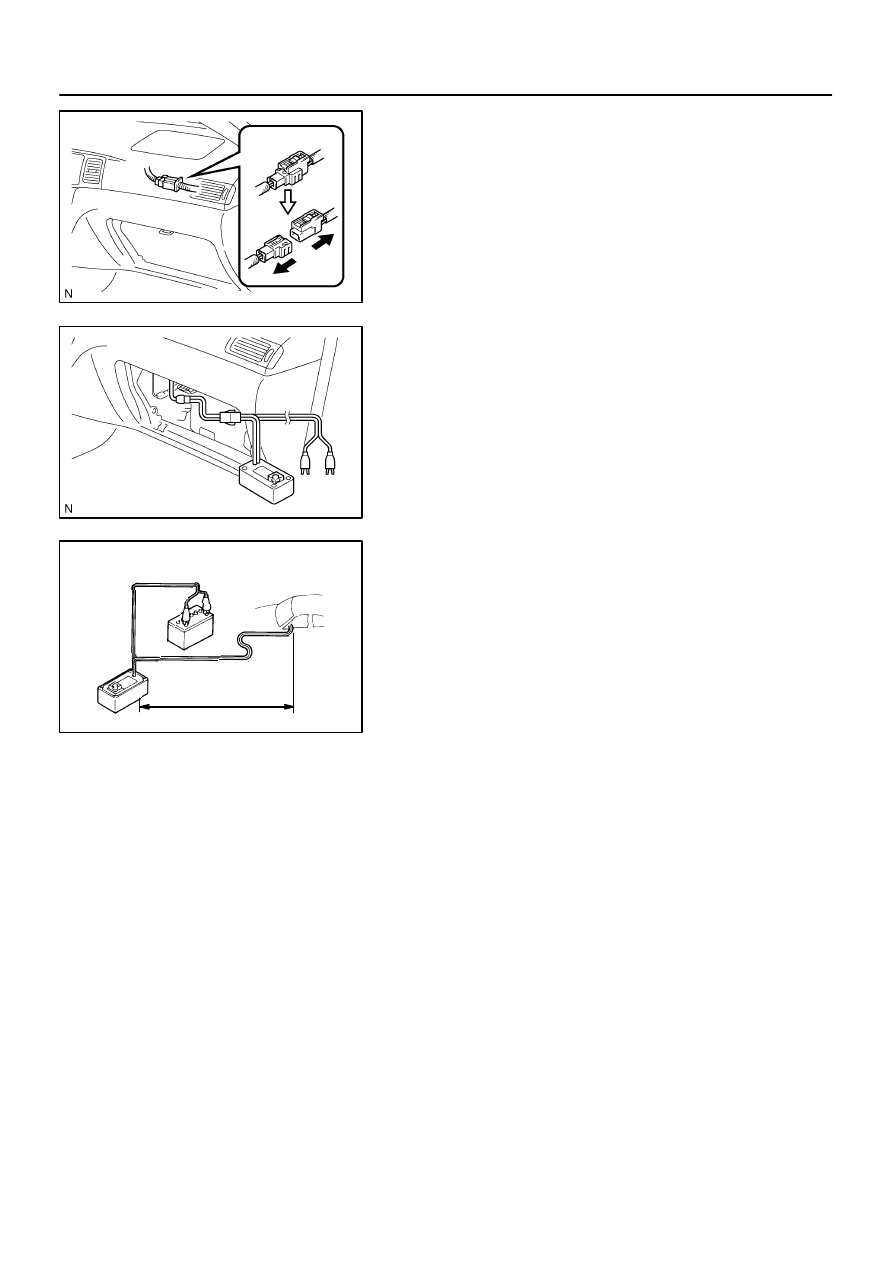 N

N