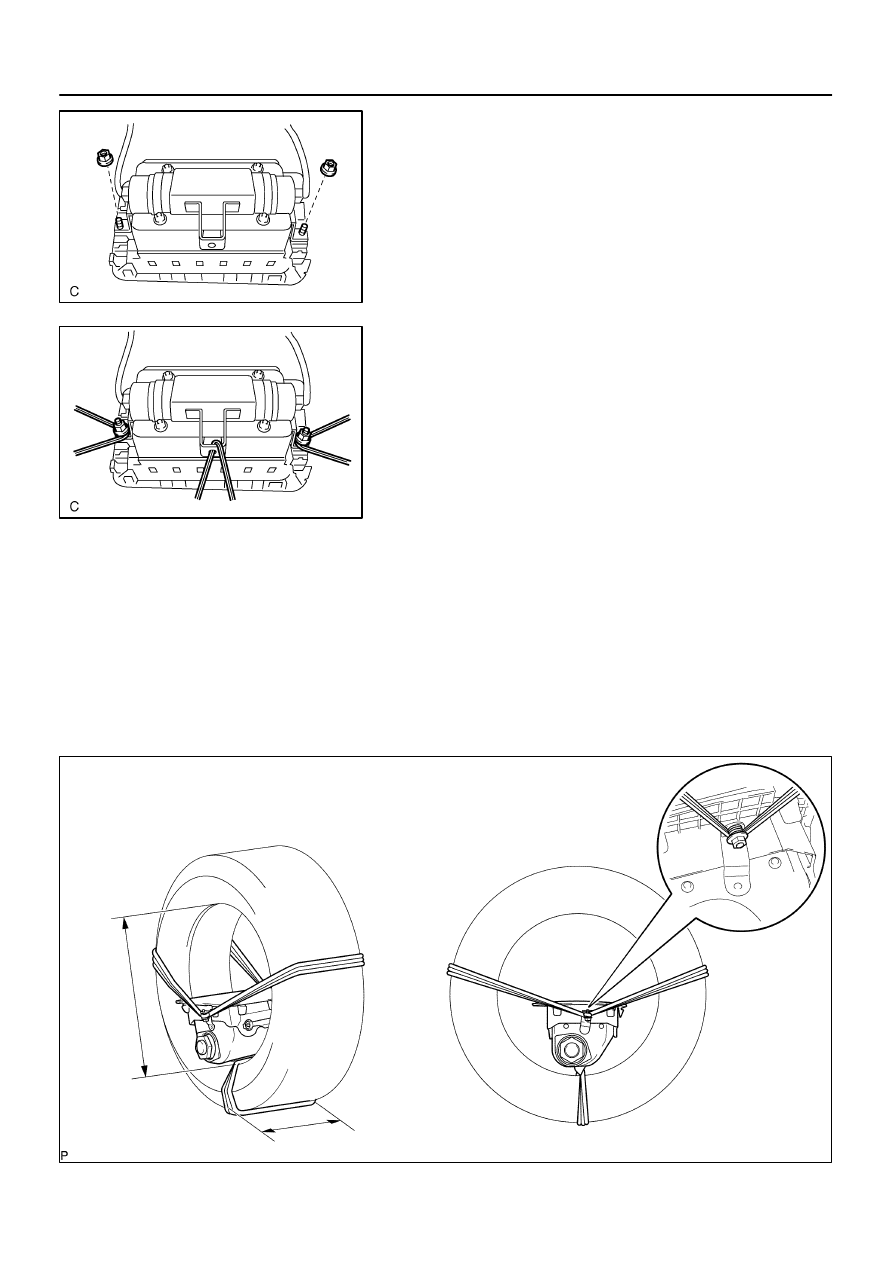 C

C

P