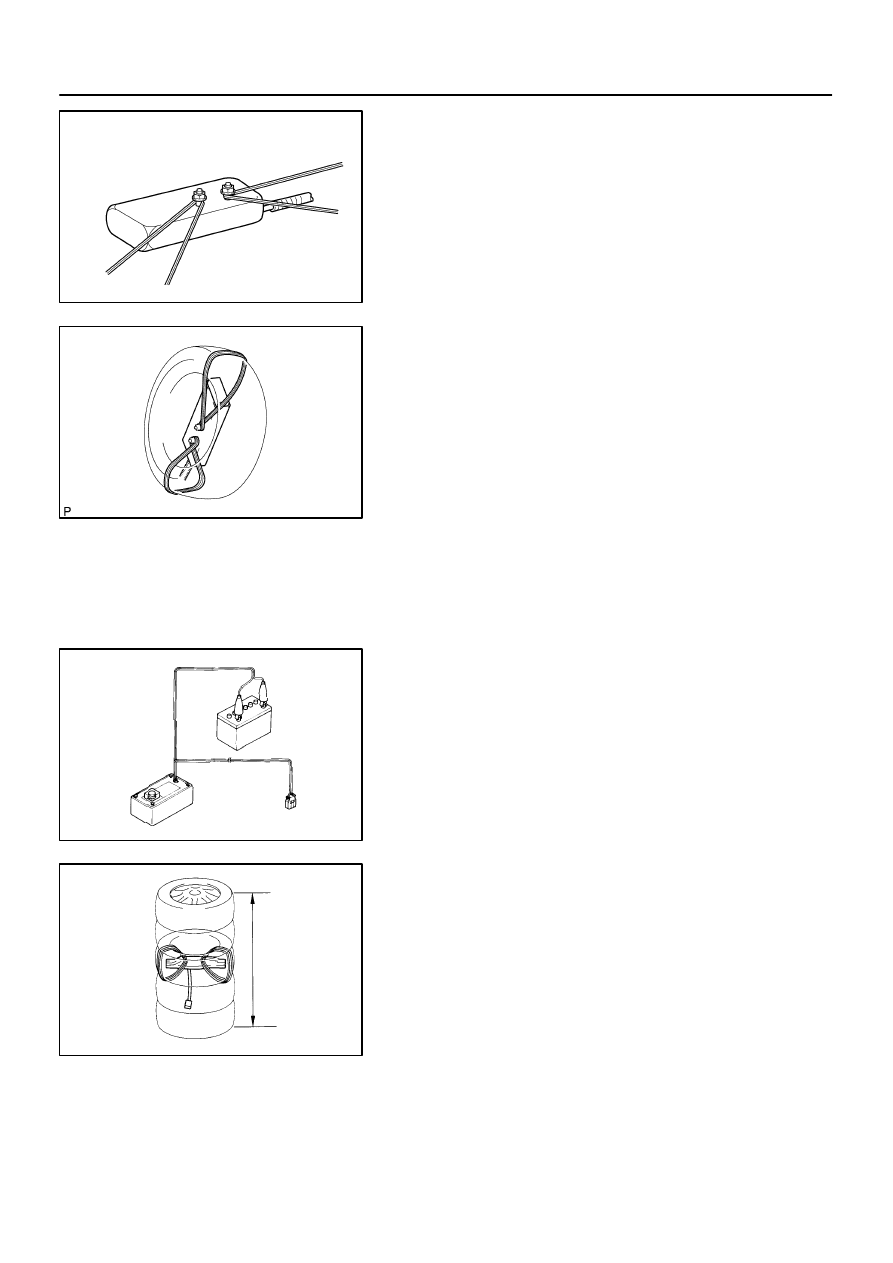 P