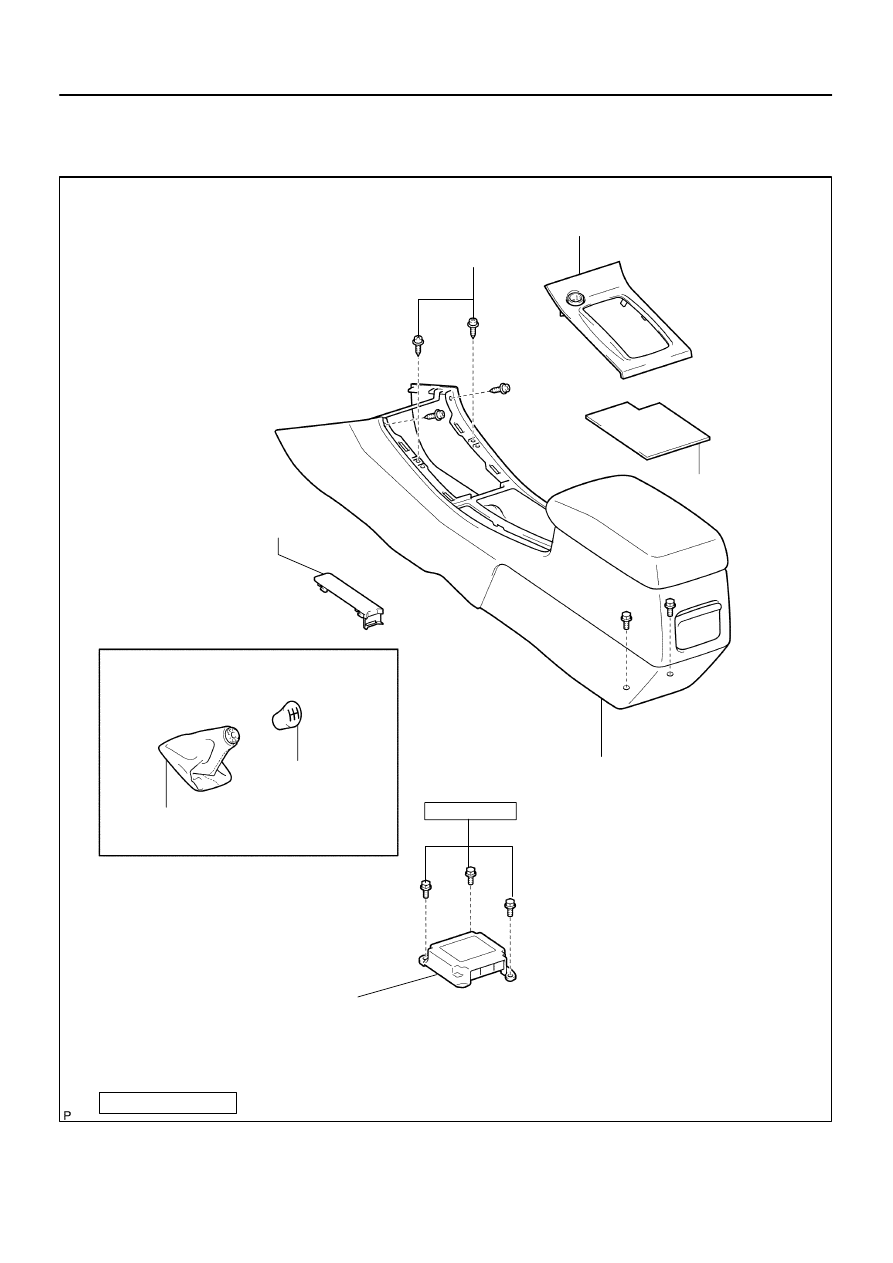 P