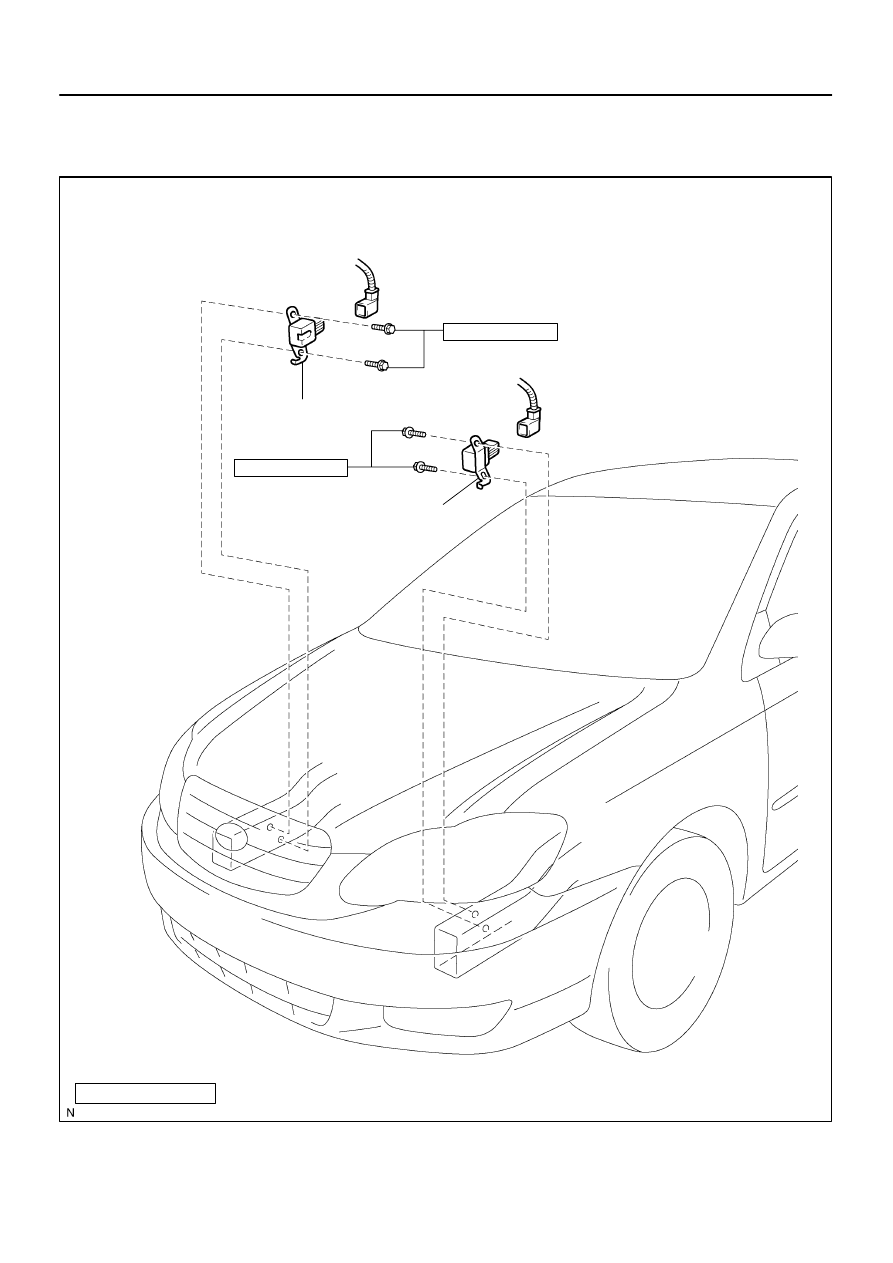 N