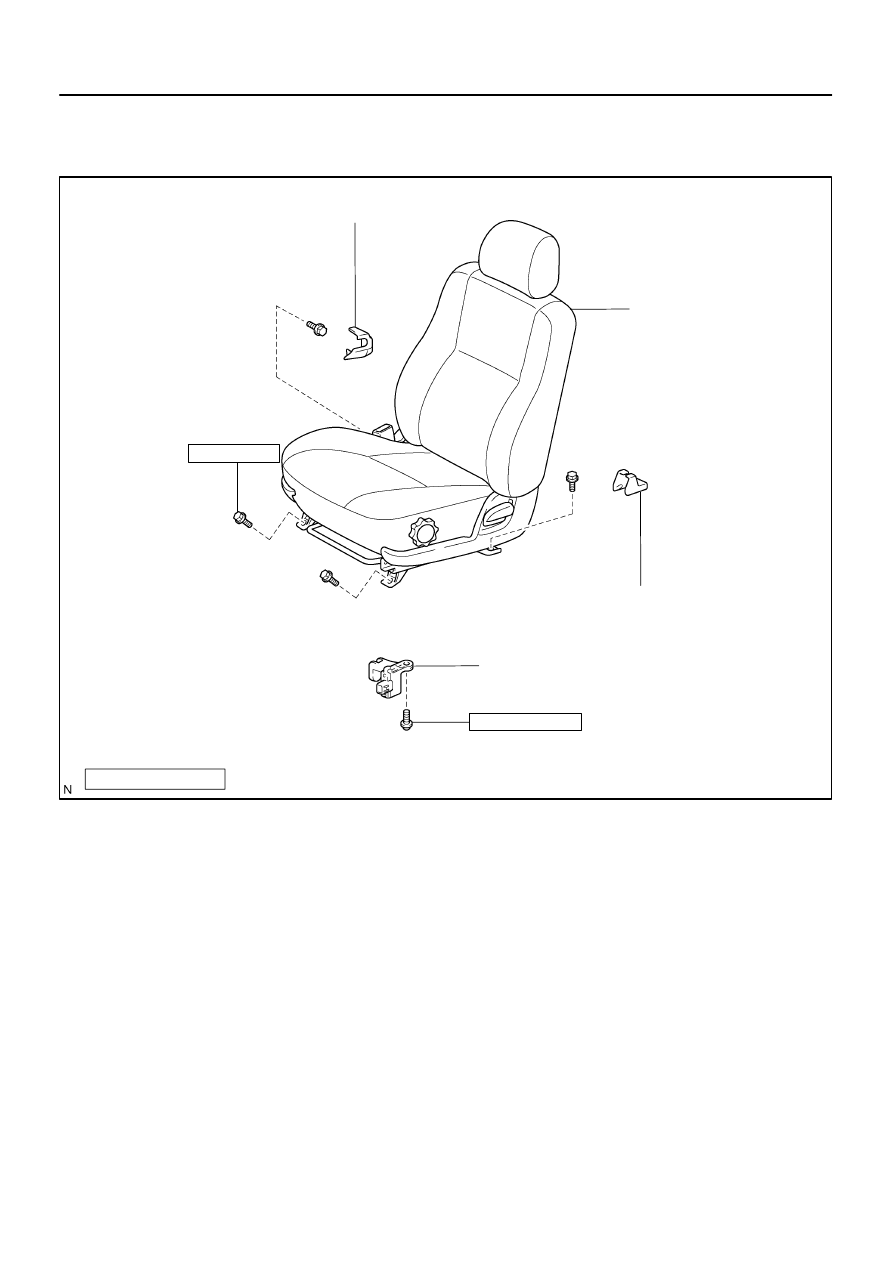 N