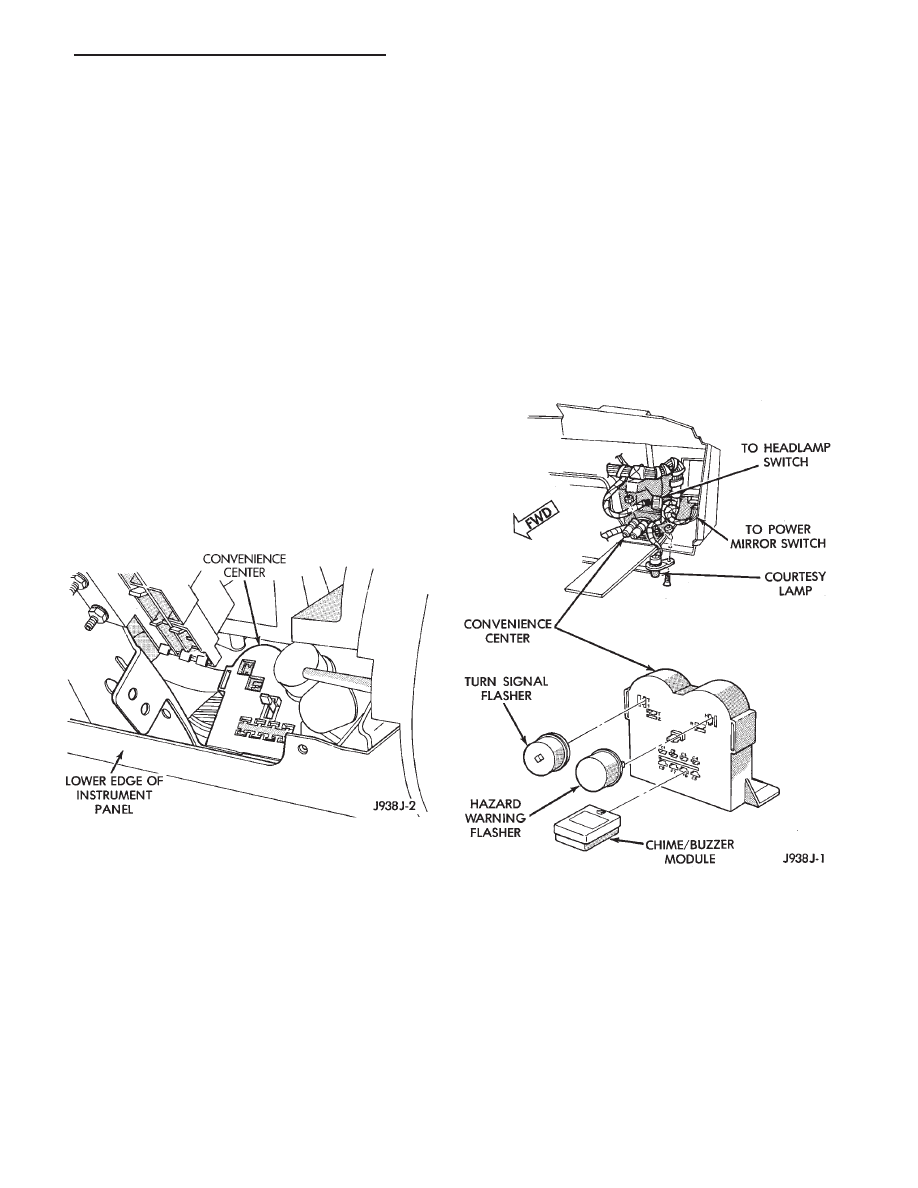 CONVENIENCE CENTER

LOWER EDGE OF INSTRUMENT PANEL

J938J-2

TO HEADLAMP SWITCH

FWD

TO POWER MIRROR SWITCH

COURTESY LAMP

CONVENIENCE CENTER

TURN SIGNAL FLASHER

HAZARD WARNING FLASHER

CHIME/BUZZER MODULE

J938J-1