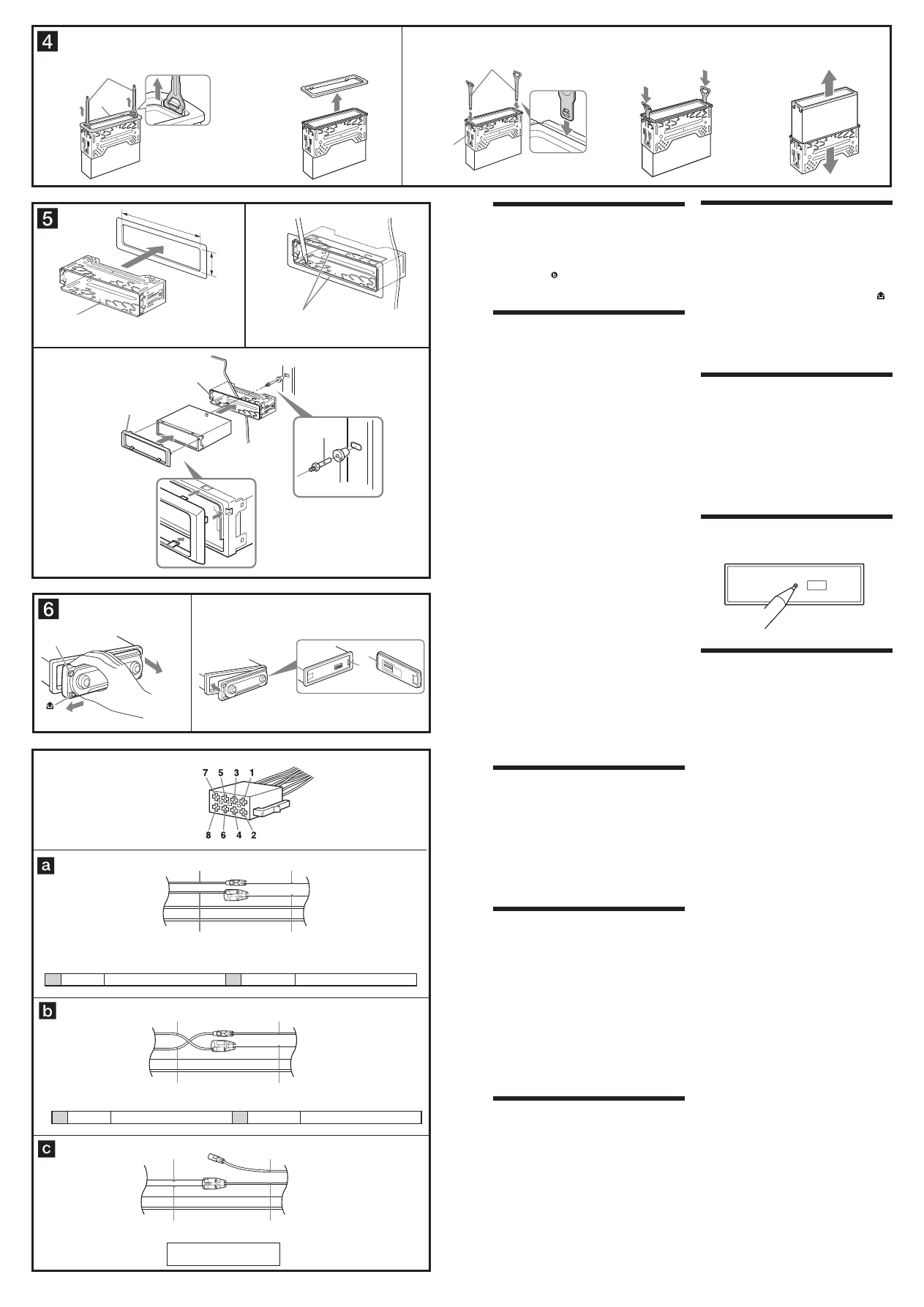 4

5

6

7 5 3 1

8 6 4 2

a

b

c