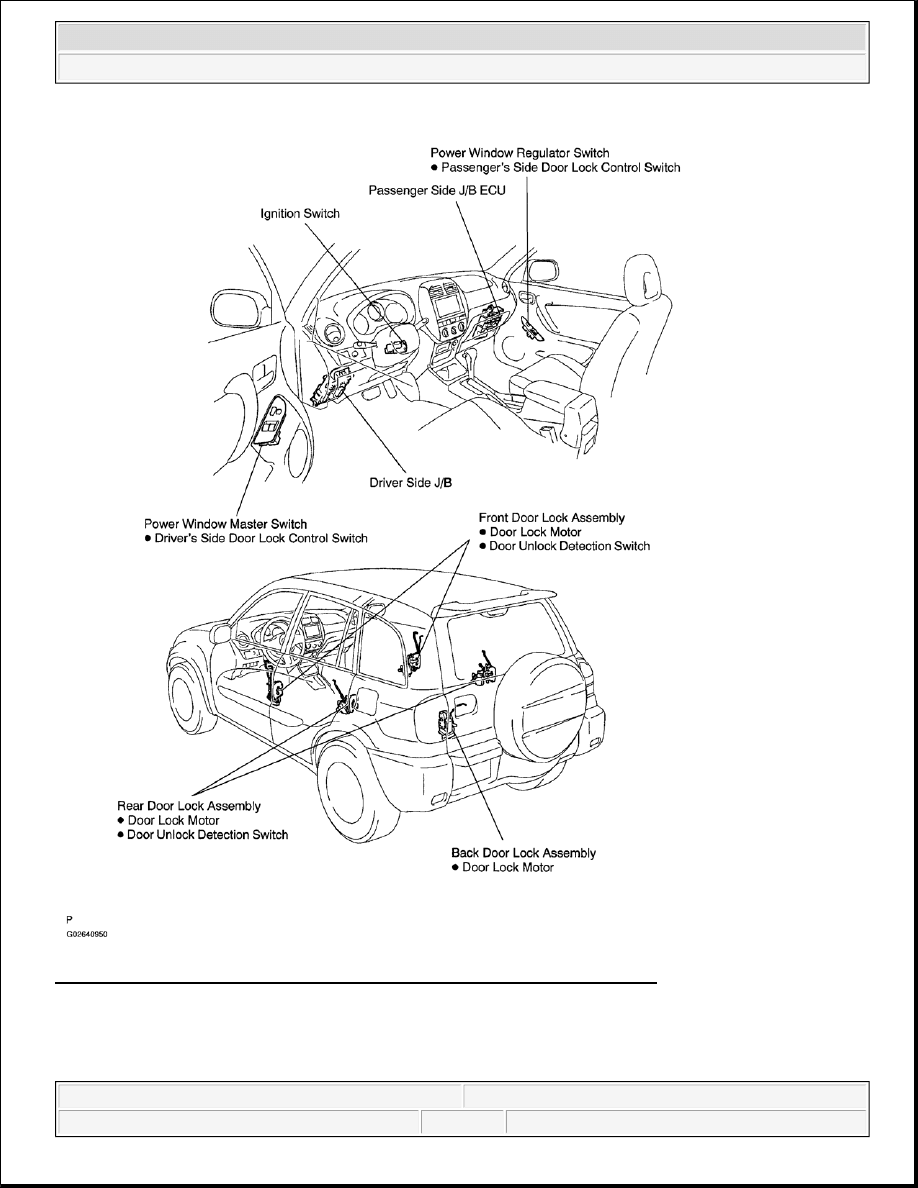 Power Window Regulator Switch
● Passenger's Side Door Lock Control Switch

Passenger Side J/B ECU

Ignition Switch

Driver Side J/B

Power Window Master Switch
● Driver's Side Door Lock Control Switch

Front Door Lock Assembly
● Door Lock Motor
● Door Unlock Detection Switch

Rear Door Lock Assembly
● Door Lock Motor
● Door Unlock Detection Switch

Back Door Lock Assembly
● Door Lock Motor

P
G02640950