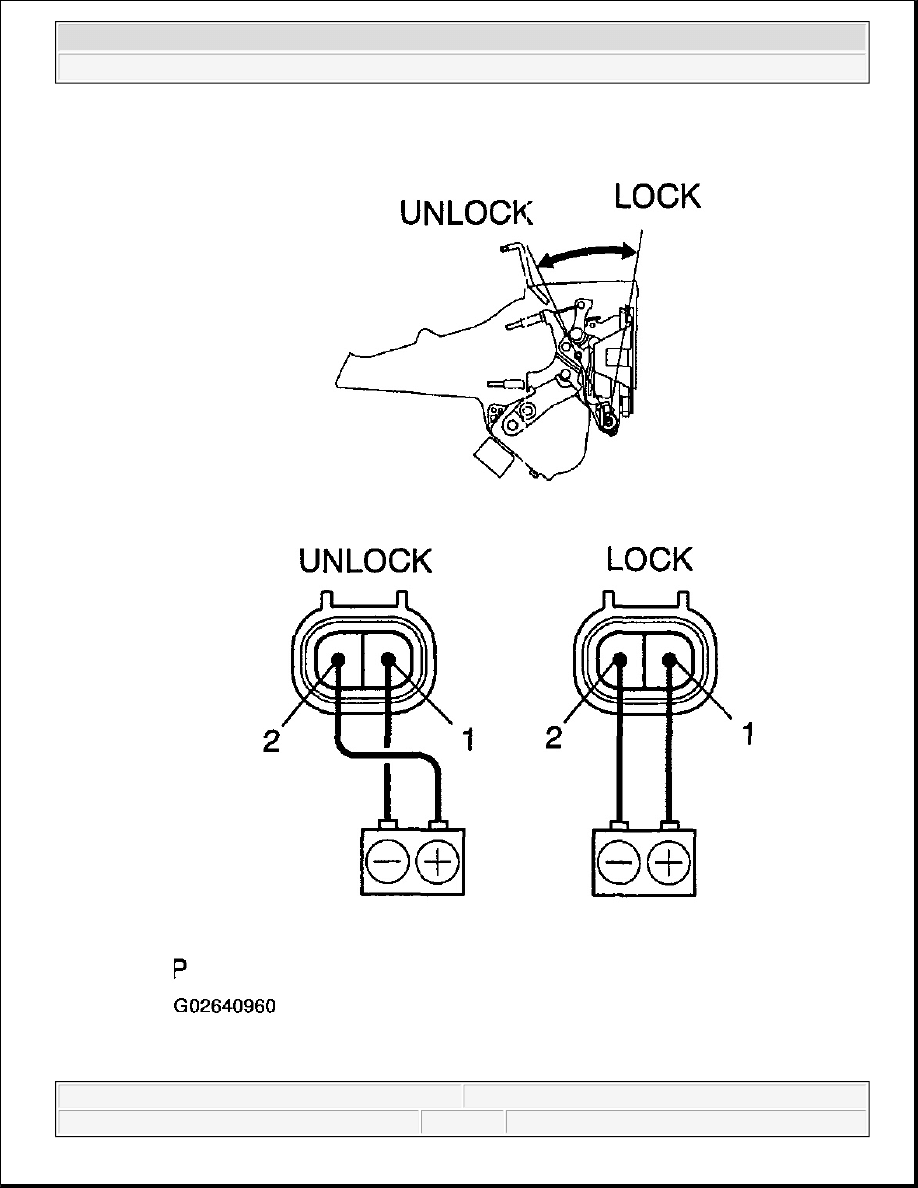 UNLOCK

LOCK

UNLOCK

LOCK

2

1

2

1

P

G02640960