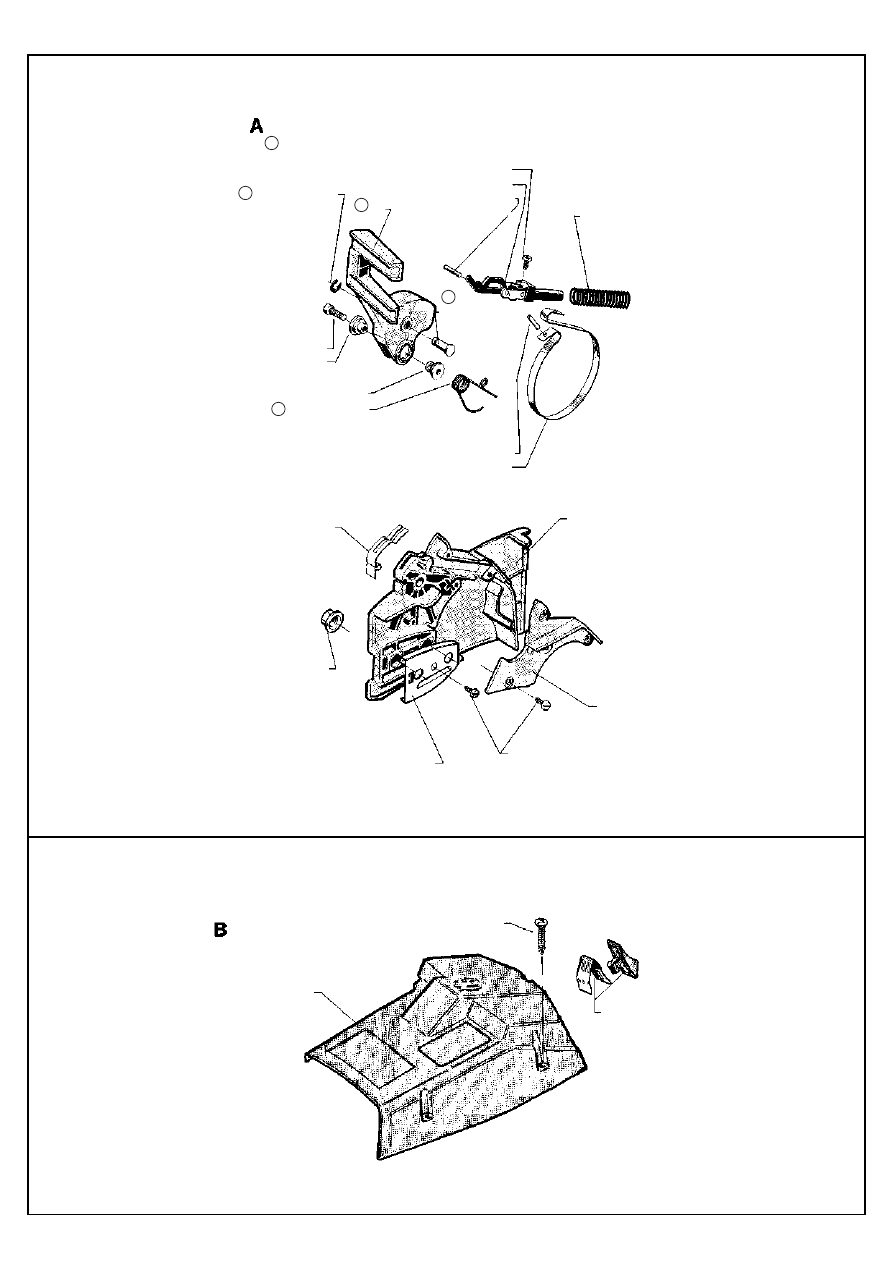 A

B