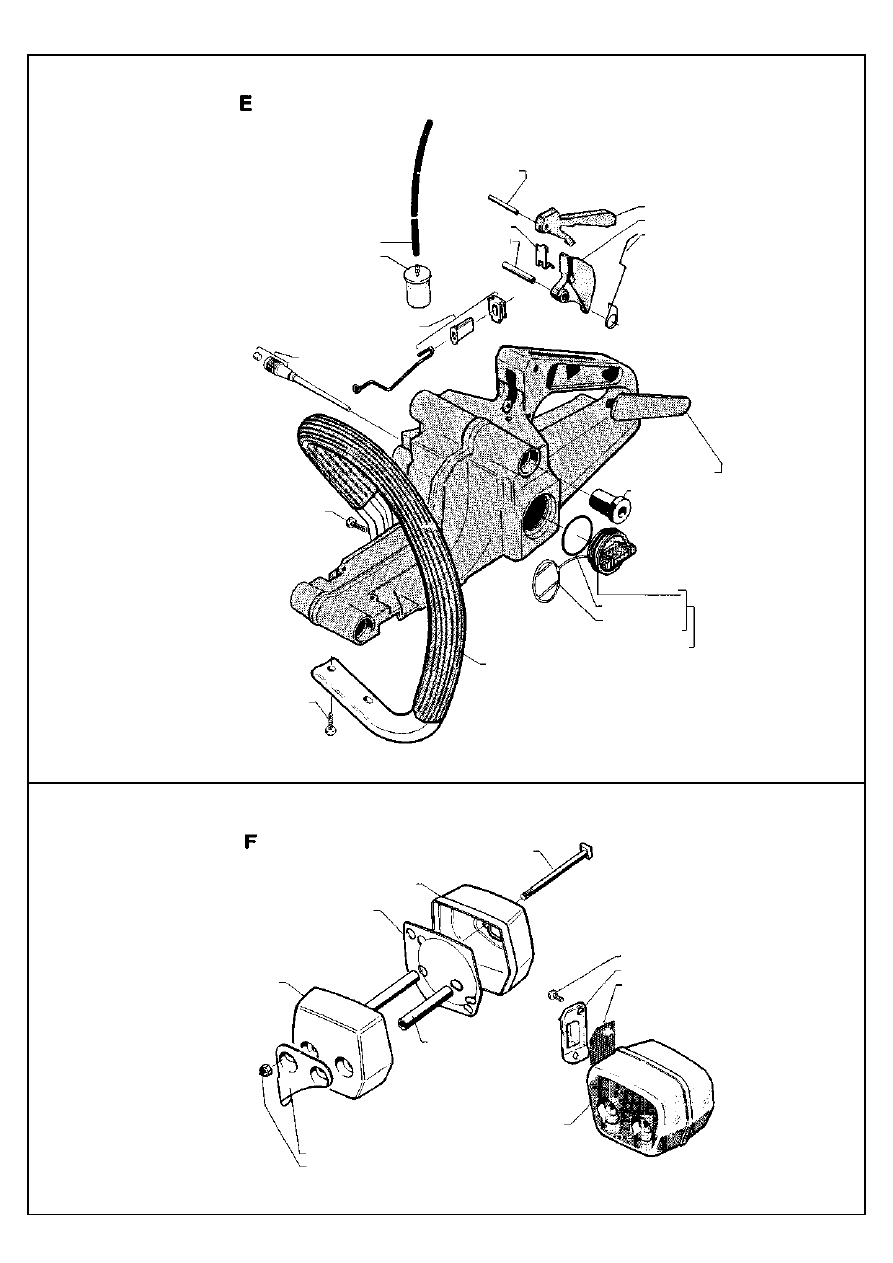 E

F