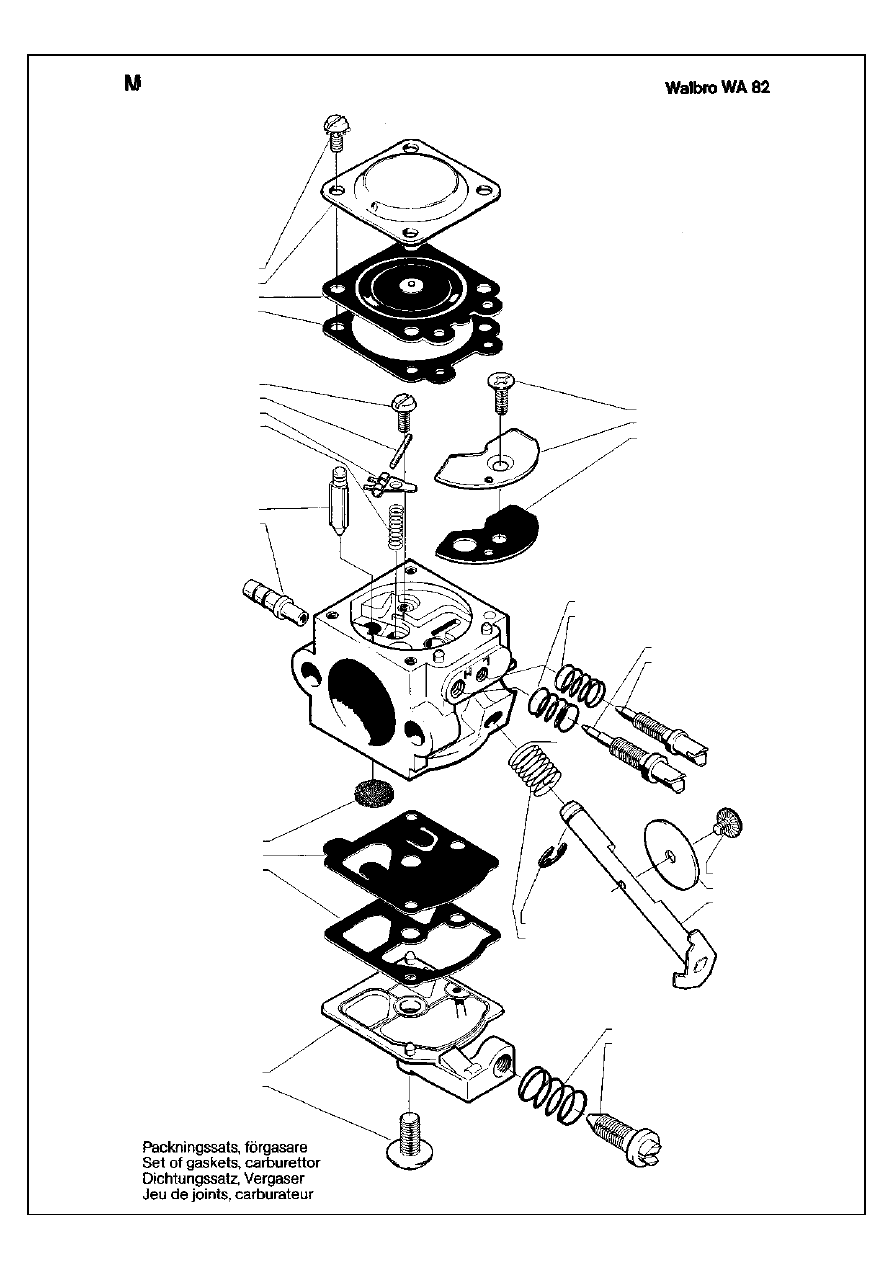 M

Walbro WA 82

H

L

Packningssats, förgasare
Set of gaskets, carburettor
Dichtungssatz, Vergaser
Jeu de joints, carburateur