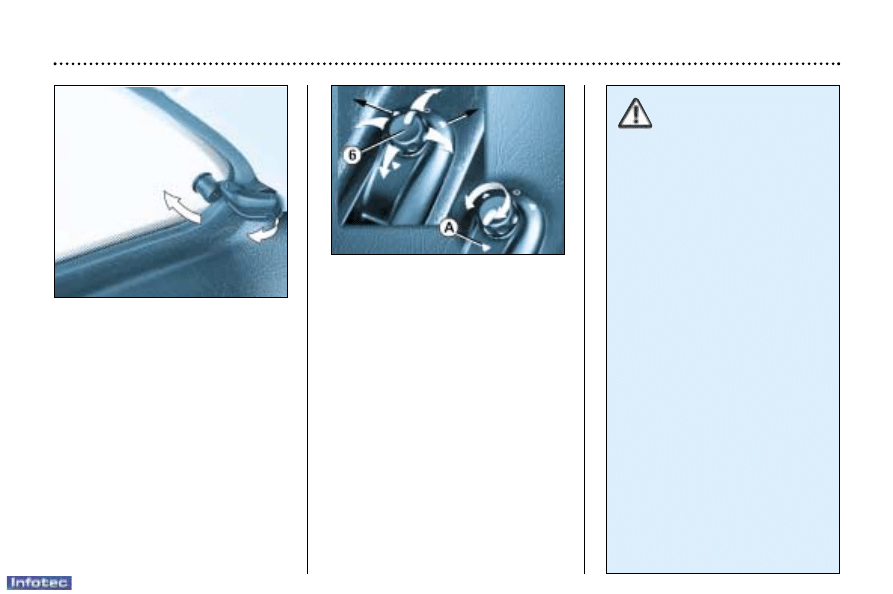 6

A

Infotec