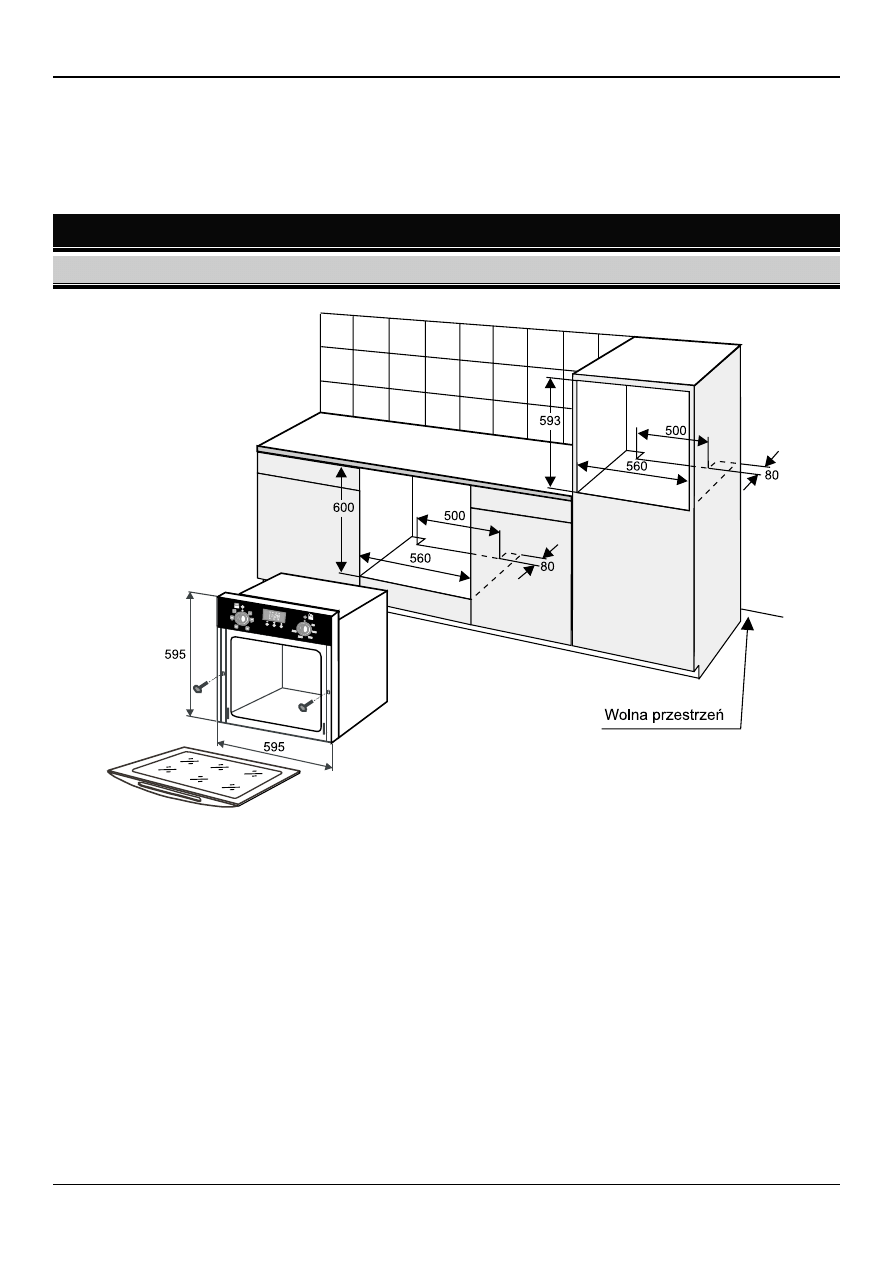 593

500

560

80

600

500

560

80

595

595

Wolna przestrzeń